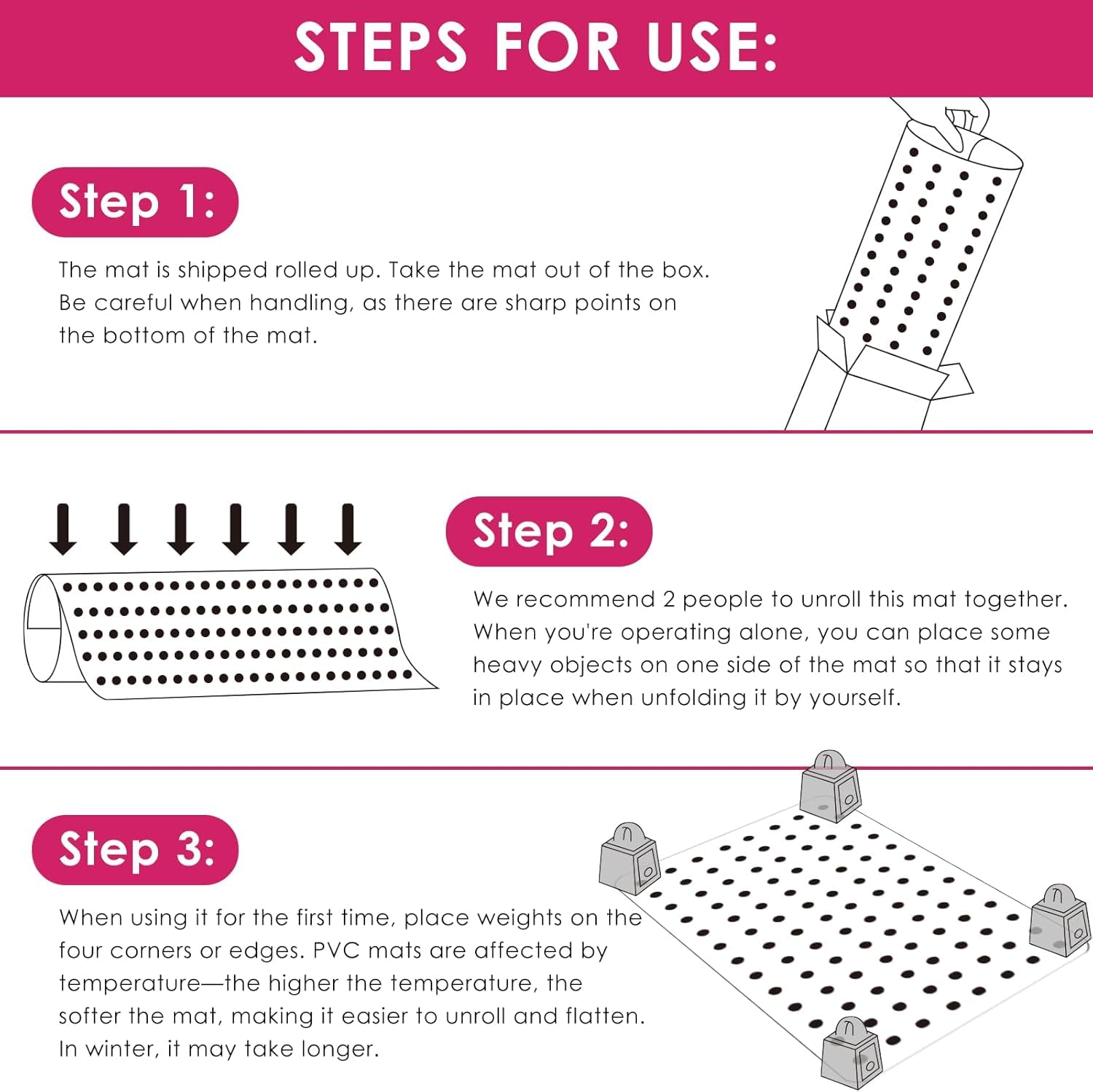 STEPS FOR USE:

Step 1:

The mat is shipped rolled up. Take the mat out of the box. Be careful when handling, as there are sharp points on the bottom of the mat.

Step 2:

We recommend 2 people to unroll this mat together. When you're operating alone, you can place some heavy objects on one side of the mat so that it stays in place when unfolding it by yourself.

Step 3:

When using it for the first time, place weights on the four corners or edges. PVC mats are affected by temperature—the higher the temperature, the softer the mat, making it easier to unroll and flatten. In winter, it may take longer.