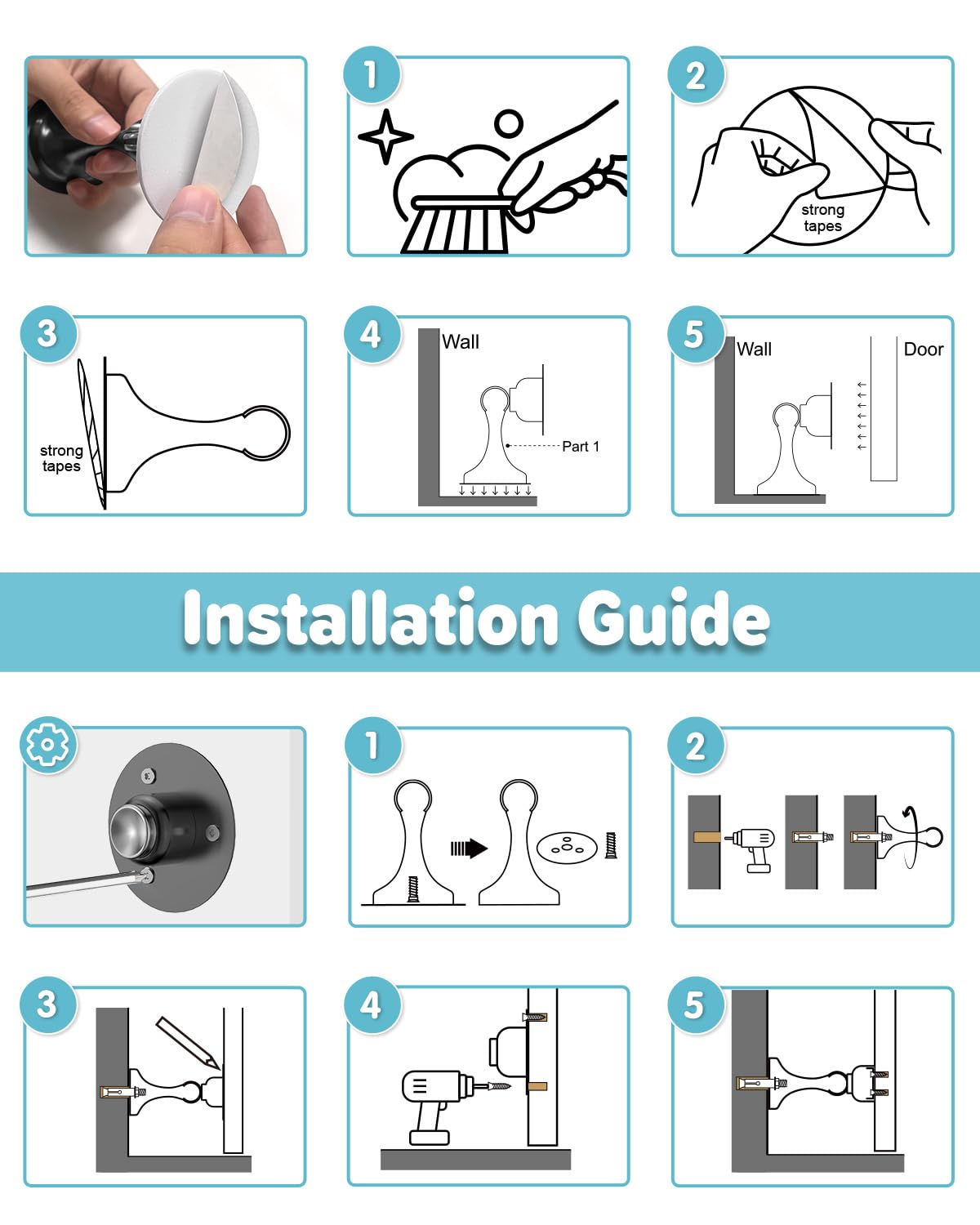 1

2

strong tapes

3

strong tapes

4

Wall

Part 1

5

Wall

Door

Installation Guide

1

2

3

4

5