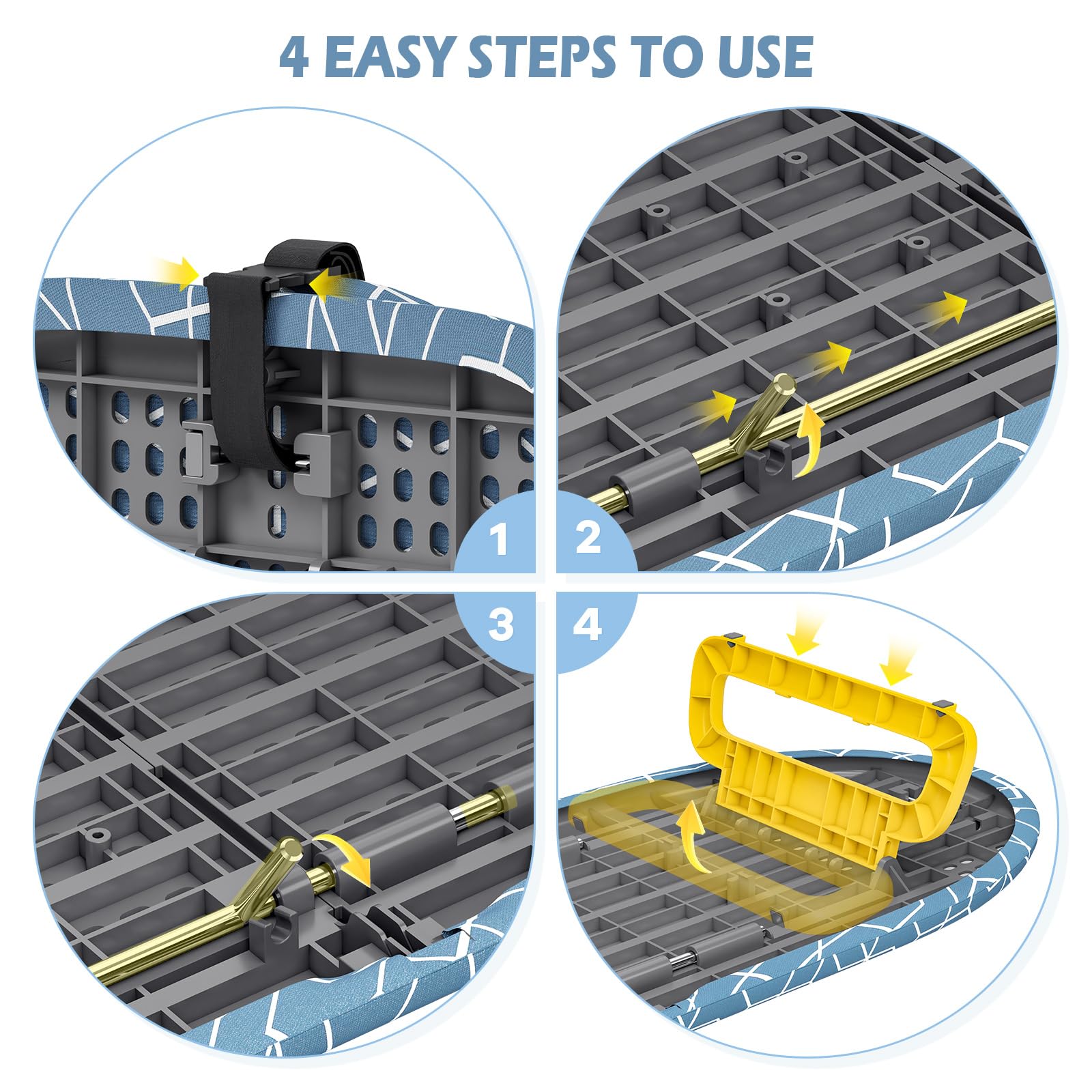 4 EASY STEPS TO USE

1

2

3

4