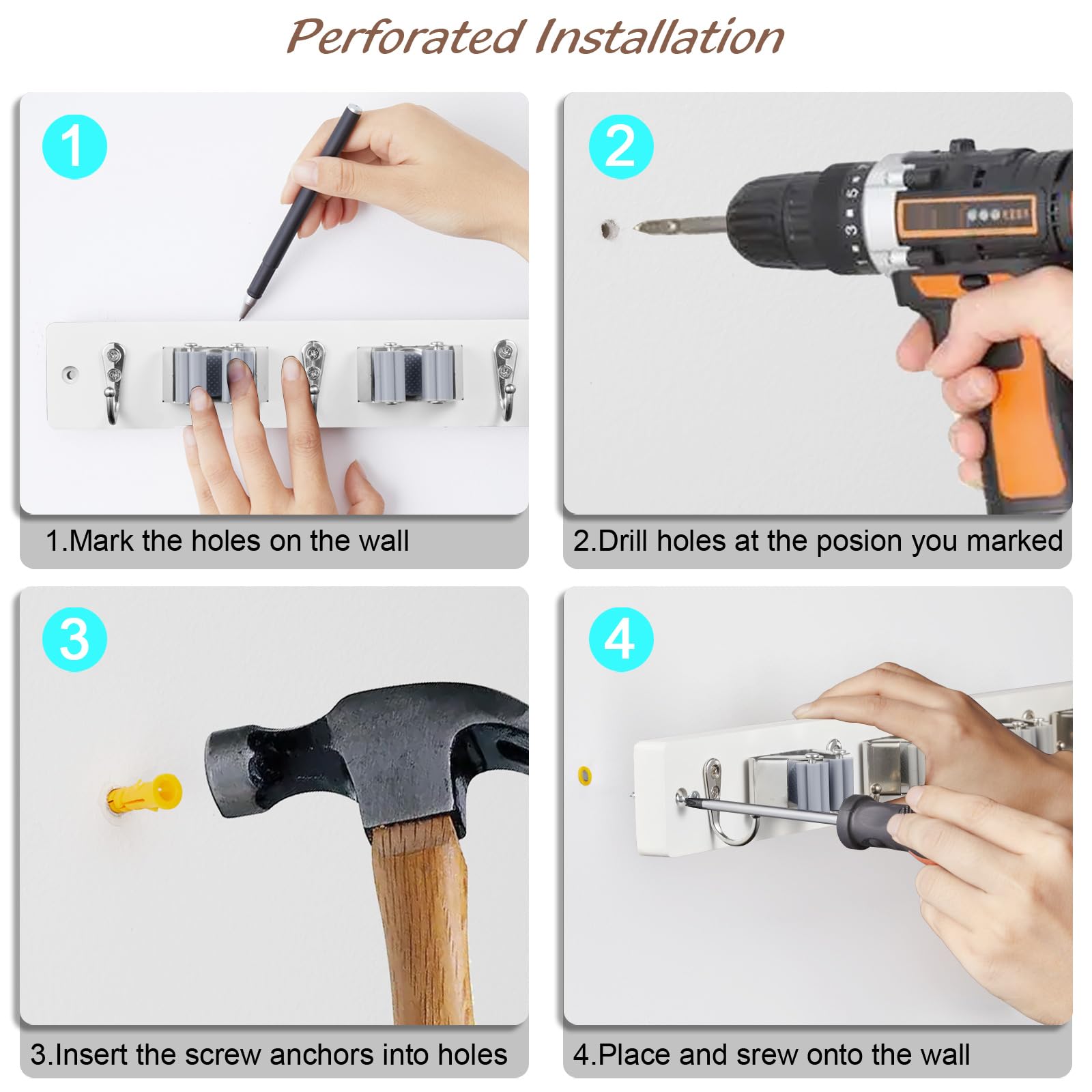 Perforated Installation

1

1.Mark the holes on the wall

2

2.Drill holes at the posion you marked

3

3.Insert the screw anchors into holes

4

4.Place and srew onto the wall