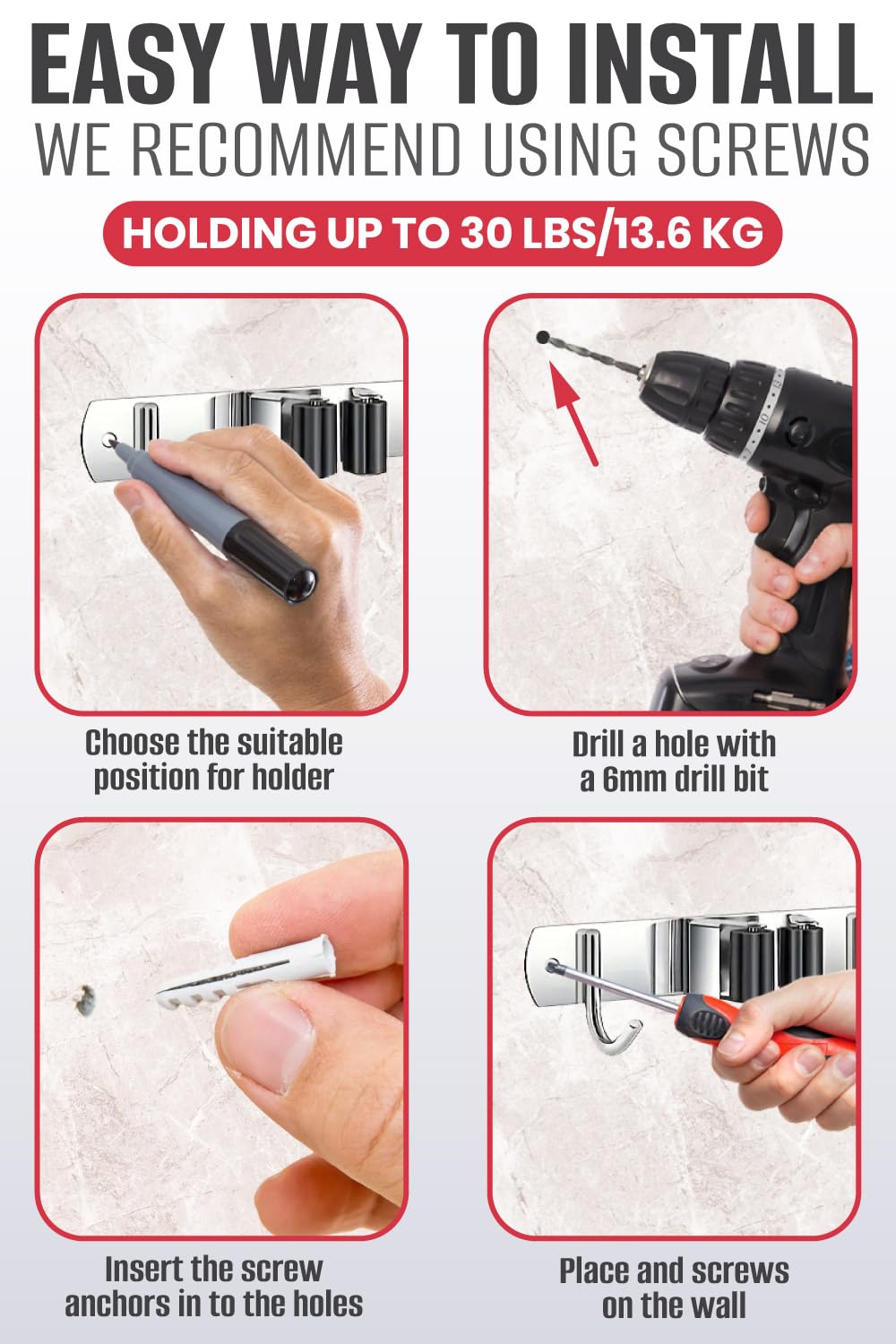 EASY WAY TO INSTALL
WE RECOMMEND USING SCREWS

HOLDING UP TO 30 LBS/13.6 KG

Choose the suitable position for holder

Drill a hole with a 6mm drill bit

Insert the screw anchors in to the holes

Place and screws on the wall