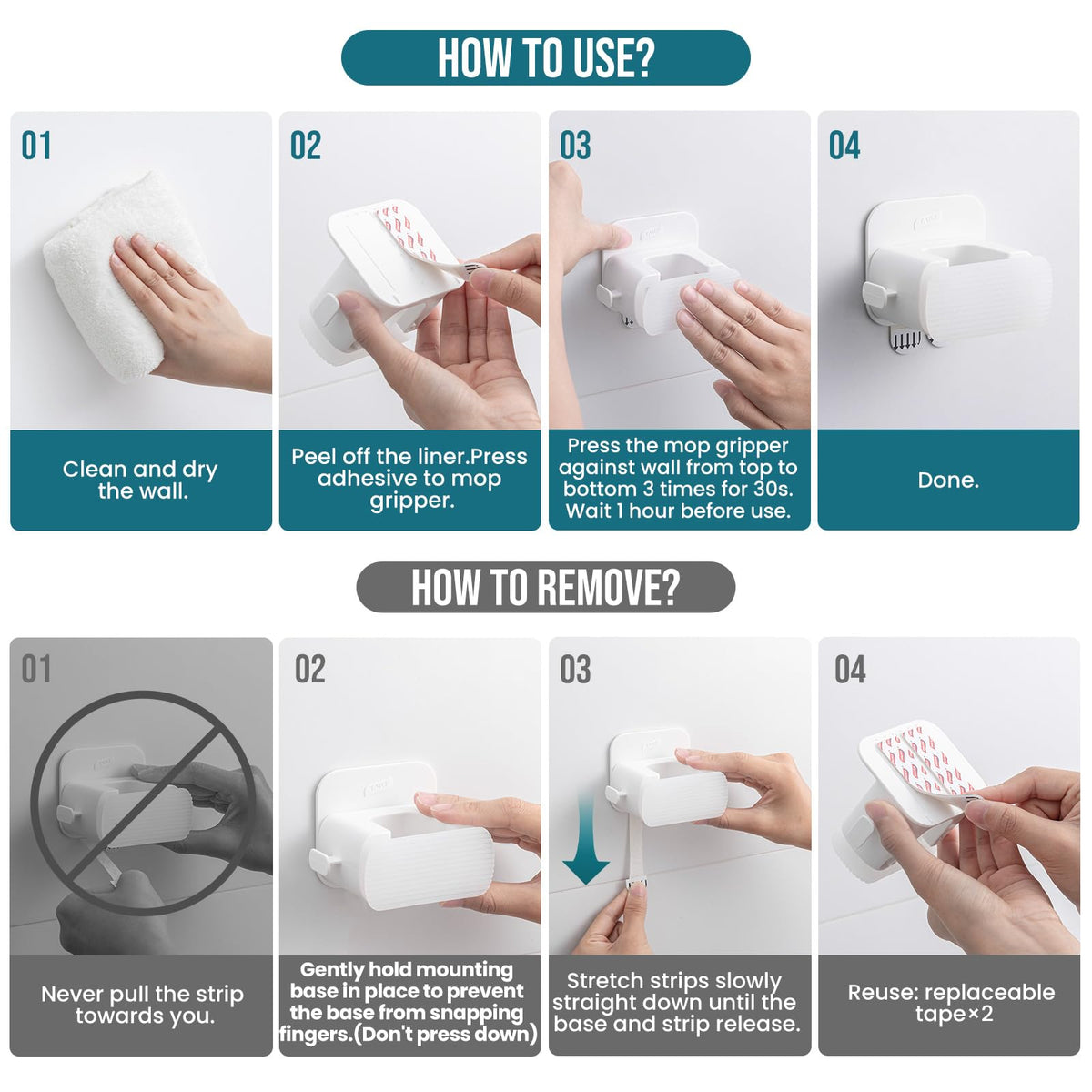 HOW TO USE?

01

Clean and dry the wall.

02

Peel off the liner.Press adhesive to mop gripper.

03

Press the mop gripper against wall from top to bottom 3 times for 30s. Wait 1 hour before use.

04

Done.

HOW TO REMOVE?

01

Never pull the strip towards you.

02

Gently hold mounting base in place to prevent the base from snapping fingers.(Don't press down)

03

Stretch strips slowly straight down until the base and strip release.

04

Reuse: replaceable tape×2