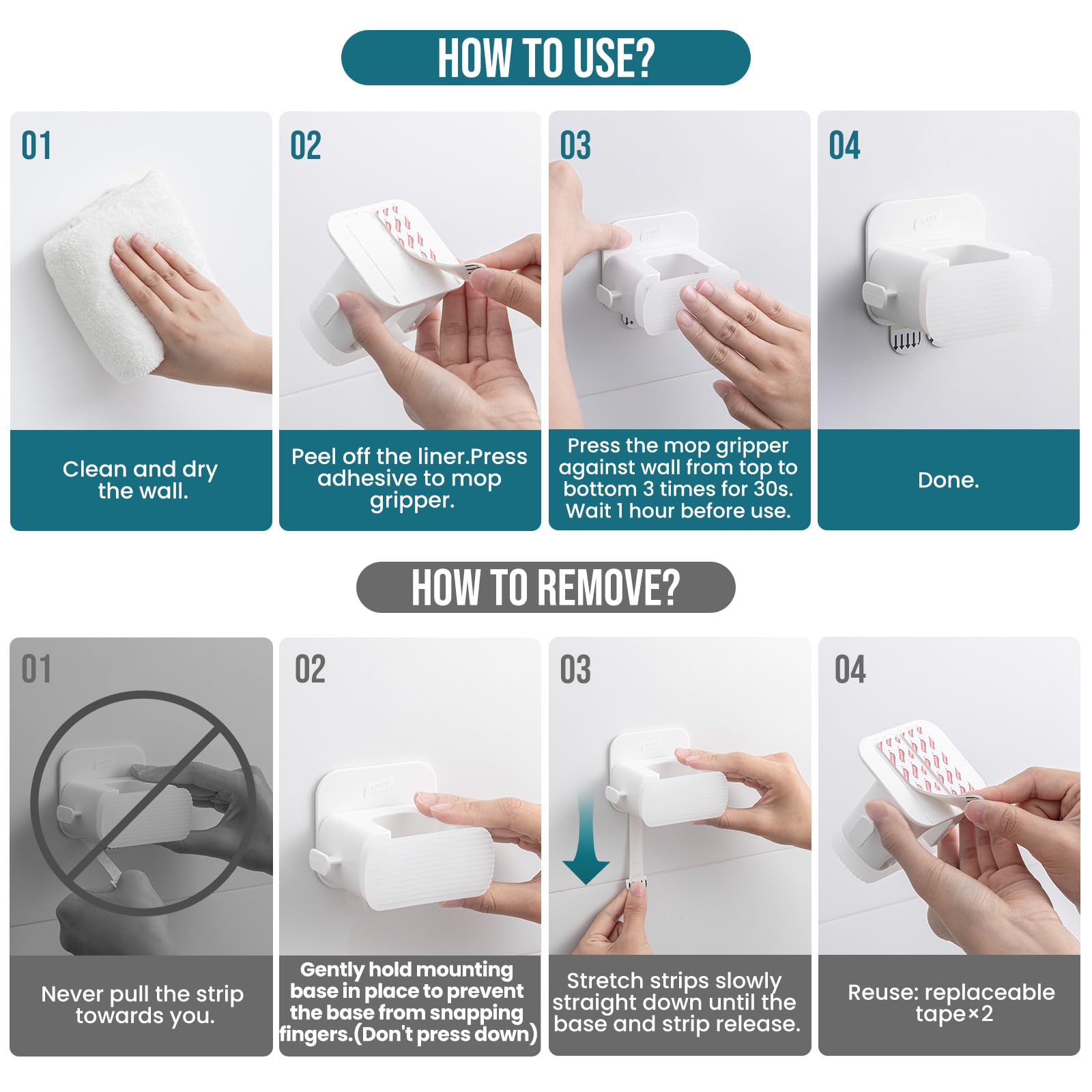 HOW TO USE?

01

Clean and dry the wall.

02

Peel off the liner.Press adhesive to mop gripper.

03

Press the mop gripper against wall from top to bottom 3 times for 30s. Wait 1 hour before use.

04

Done.

HOW TO REMOVE?

01

Never pull the strip towards you.

02

Gently hold mounting base in place to prevent the base from snapping fingers.(Don't press down)

03

Stretch strips slowly straight down until the base and strip release.

04

Reuse: replaceable tape×2