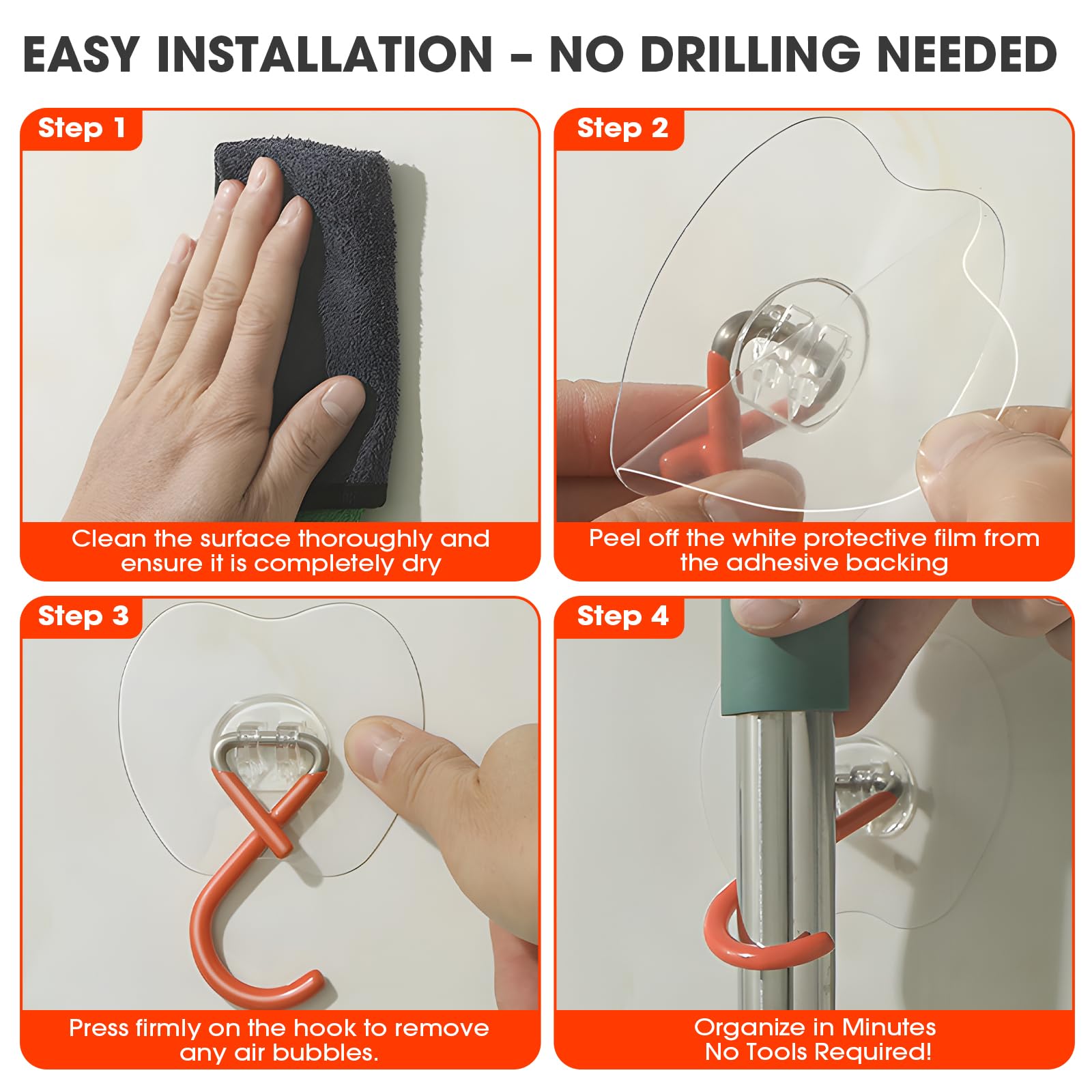 EASY INSTALLATION – NO DRILLING NEEDED

Step 1

Clean the surface thoroughly and ensure it is completely dry

Step 2

Peel off the white protective film from the adhesive backing

Step 3

Press firmly on the hook to remove any air bubbles.

Step 4

Organize in Minutes
No Tools Required!