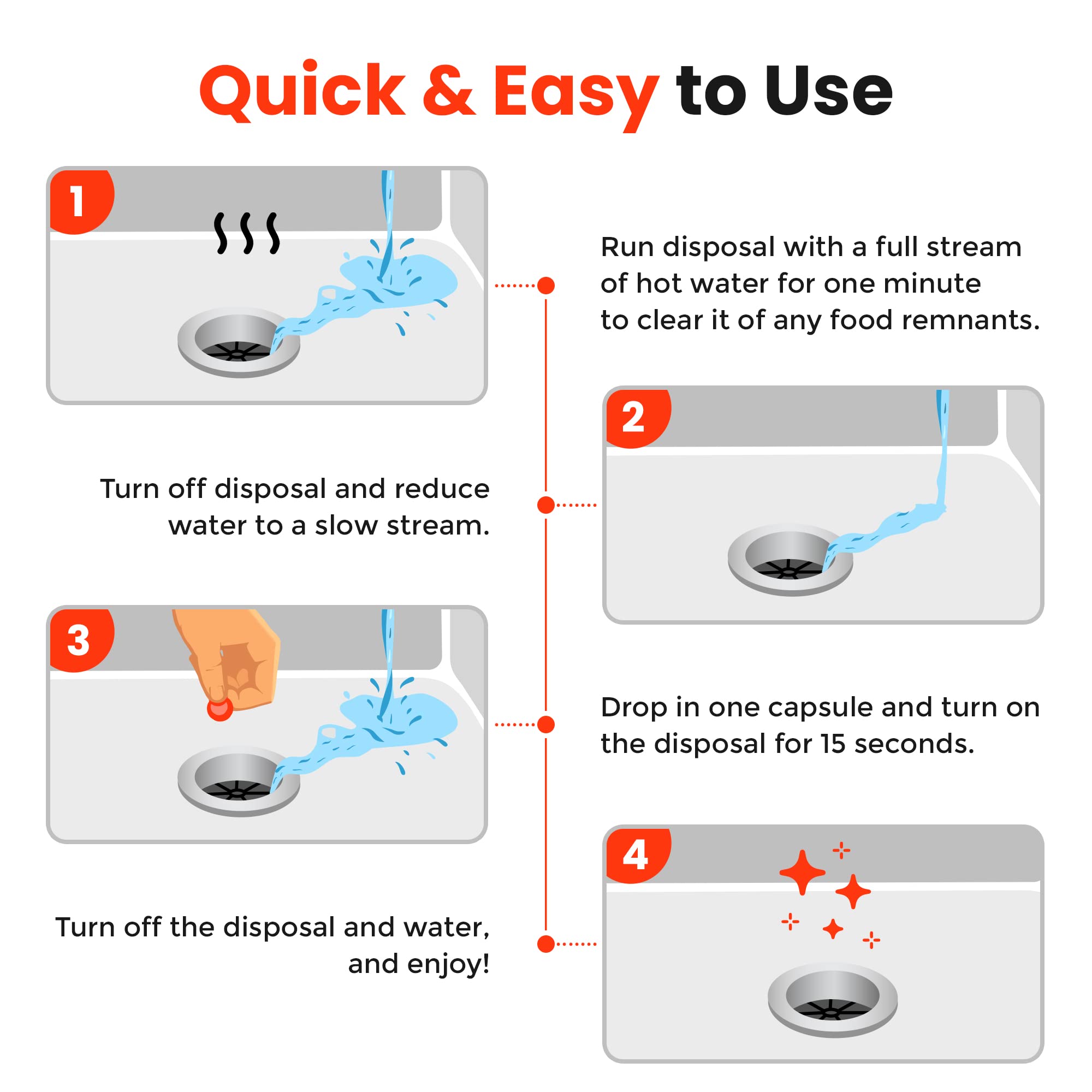 Quick & Easy to Use

1

Run disposal with a full stream of hot water for one minute to clear it of any food remnants.

2

Turn off disposal and reduce water to a slow stream.

3

Drop in one capsule and turn on the disposal for 15 seconds.

4

Turn off the disposal and water, and enjoy!