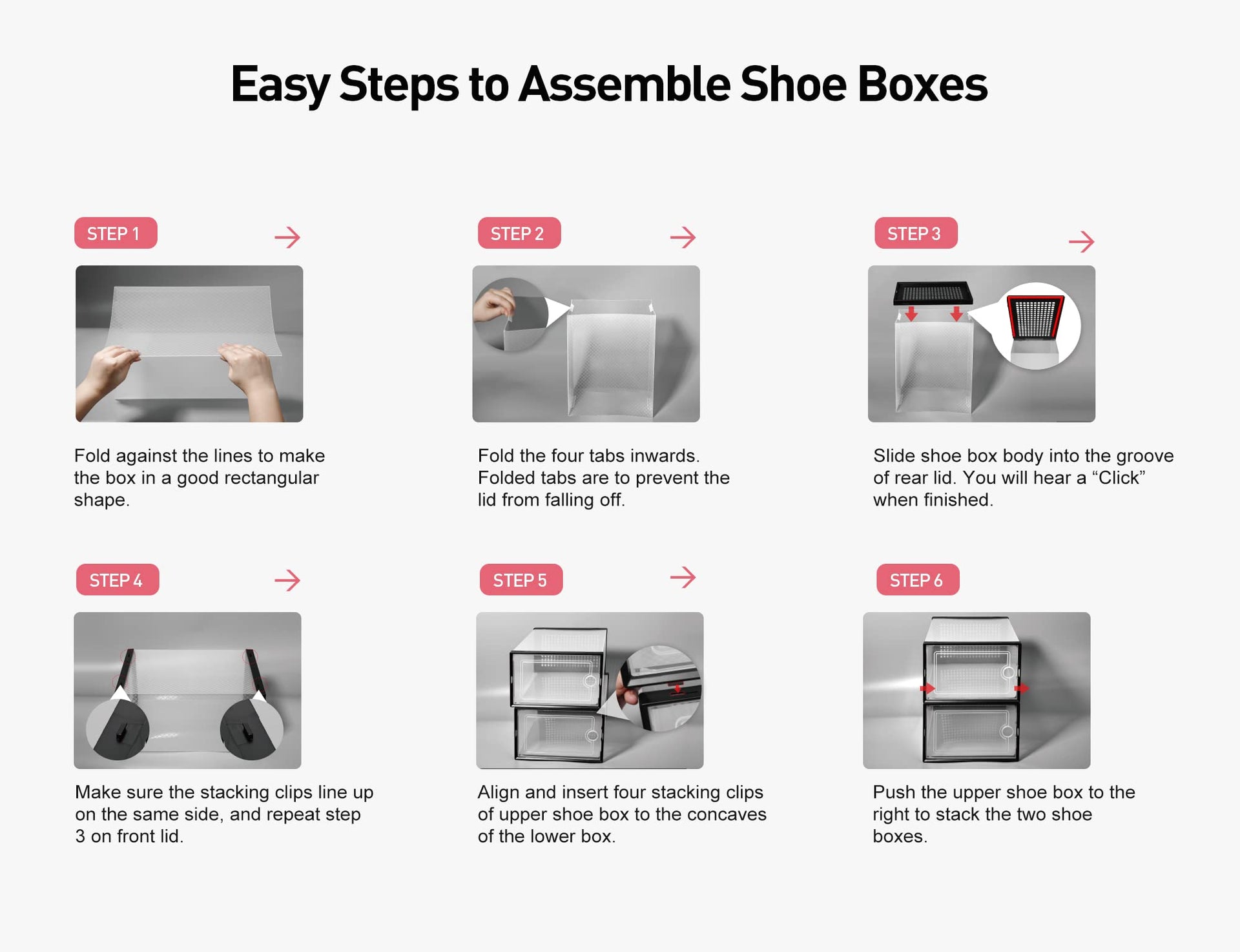 Easy Steps to Assemble Shoe Boxes

STEP 1

Fold against the lines to make the box in a good rectangular shape.

STEP 2

Fold the four tabs inwards. Folded tabs are to prevent the lid from falling off.

STEP 3

Slide shoe box body into the groove of rear lid. You will hear a “Click” when finished.

STEP 4

Make sure the stacking clips line up on the same side, and repeat step 3 on front lid.

STEP 5

Align and insert four stacking clips of upper shoe box to the concaves of the lower box.

STEP 6

Push the upper shoe box to the right to stack the two shoe boxes.