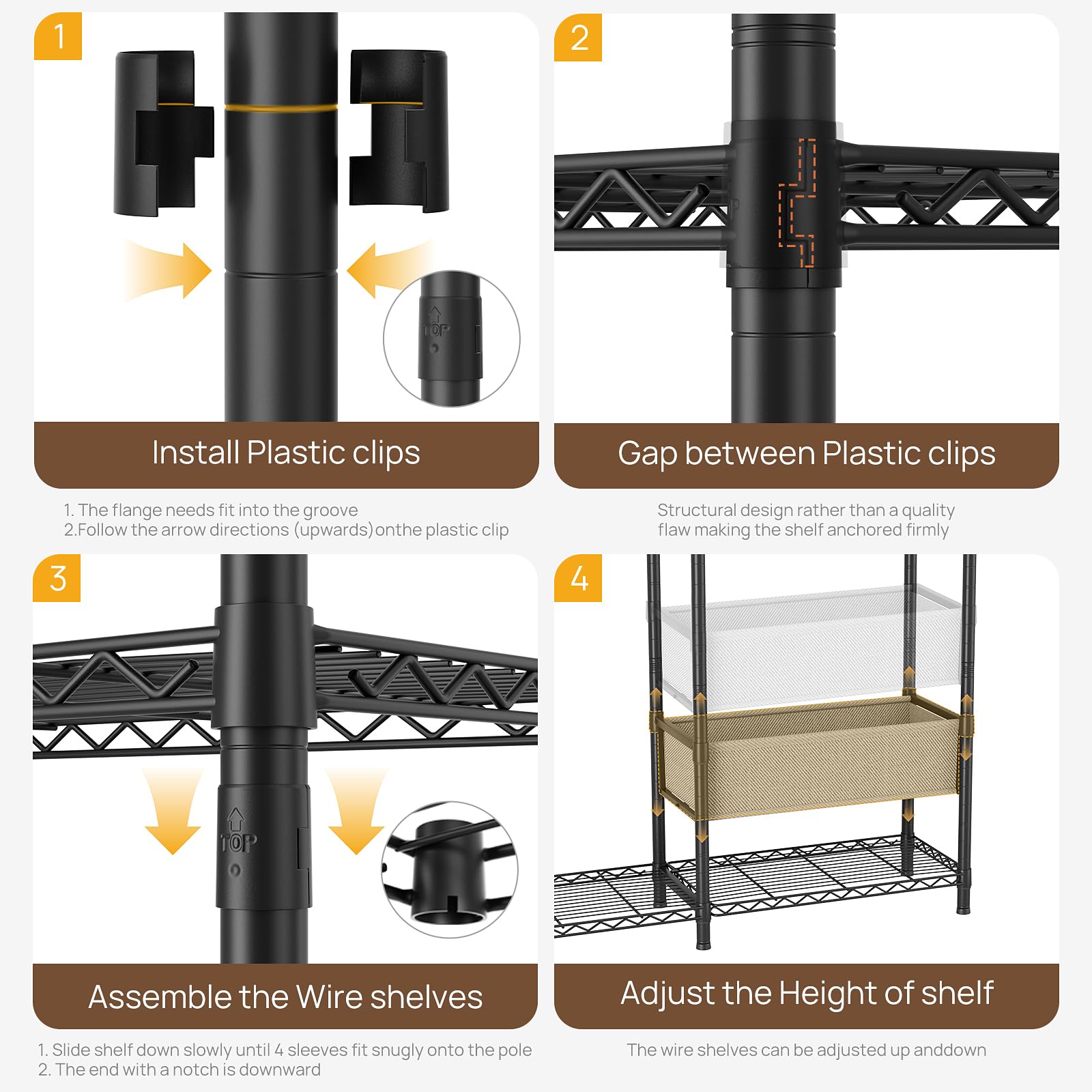 1

TOP

Install Plastic clips

1. The flange needs fit into the groove
2.Follow the arrow directions (upwards)onthe plastic clip

2

Gap between Plastic clips

Structural design rather than a quality flaw making the shelf anchored firmly

3

TOP

Assemble the Wire shelves

1. Slide shelf down slowly until 4 sleeves fit snugly onto the pole
2. The end with a notch is downward

4

Adjust the Height of shelf

The wire shelves can be adjusted up anddown