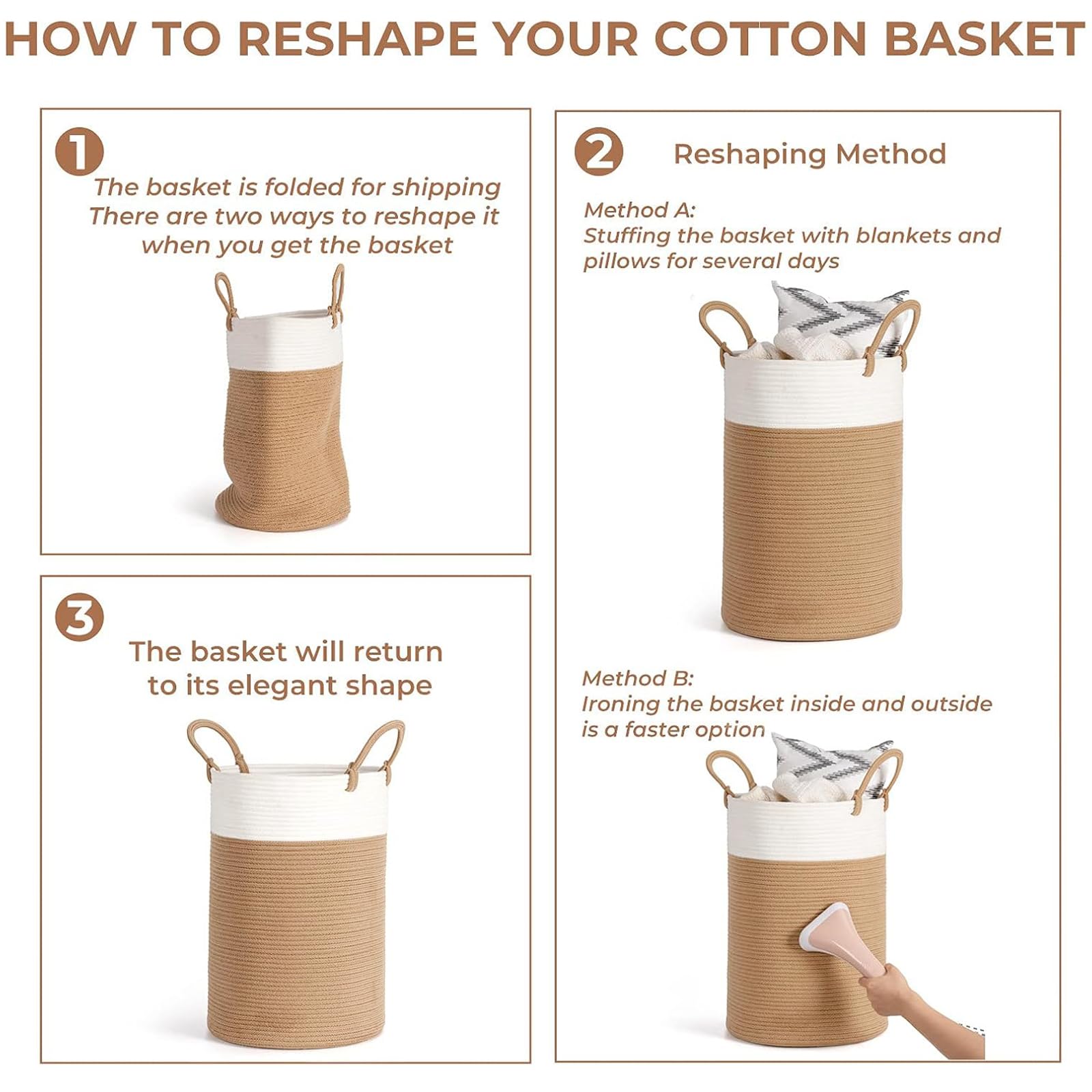 HOW TO RESHAPE YOUR COTTON BASKET

1

The basket is folded for shipping
There are two ways to reshape it
when you get the basket

2

Reshaping Method

Method A:
Stuffing the basket with blankets and pillows for several days

Method B:
Ironing the basket inside and outside is a faster option

3

The basket will return
to its elegant shape