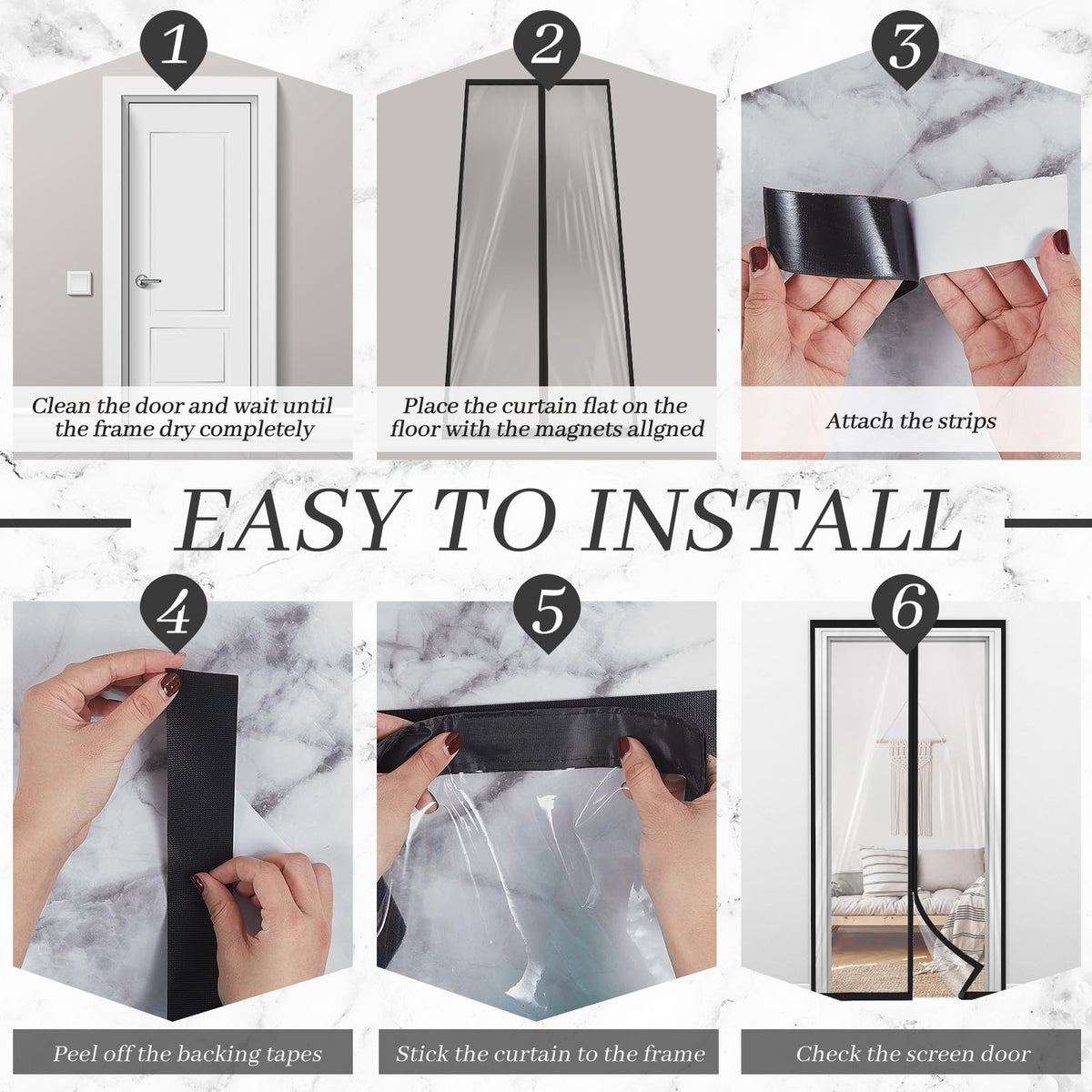 1

Clean the door and wait until the frame dry completely

2

Place the curtain flat on the floor with the magnets allgned

3

Attach the strips

EASY TO INSTALL

4

Peel off the backing tapes

5

Stick the curtain to the frame

6

Check the screen door