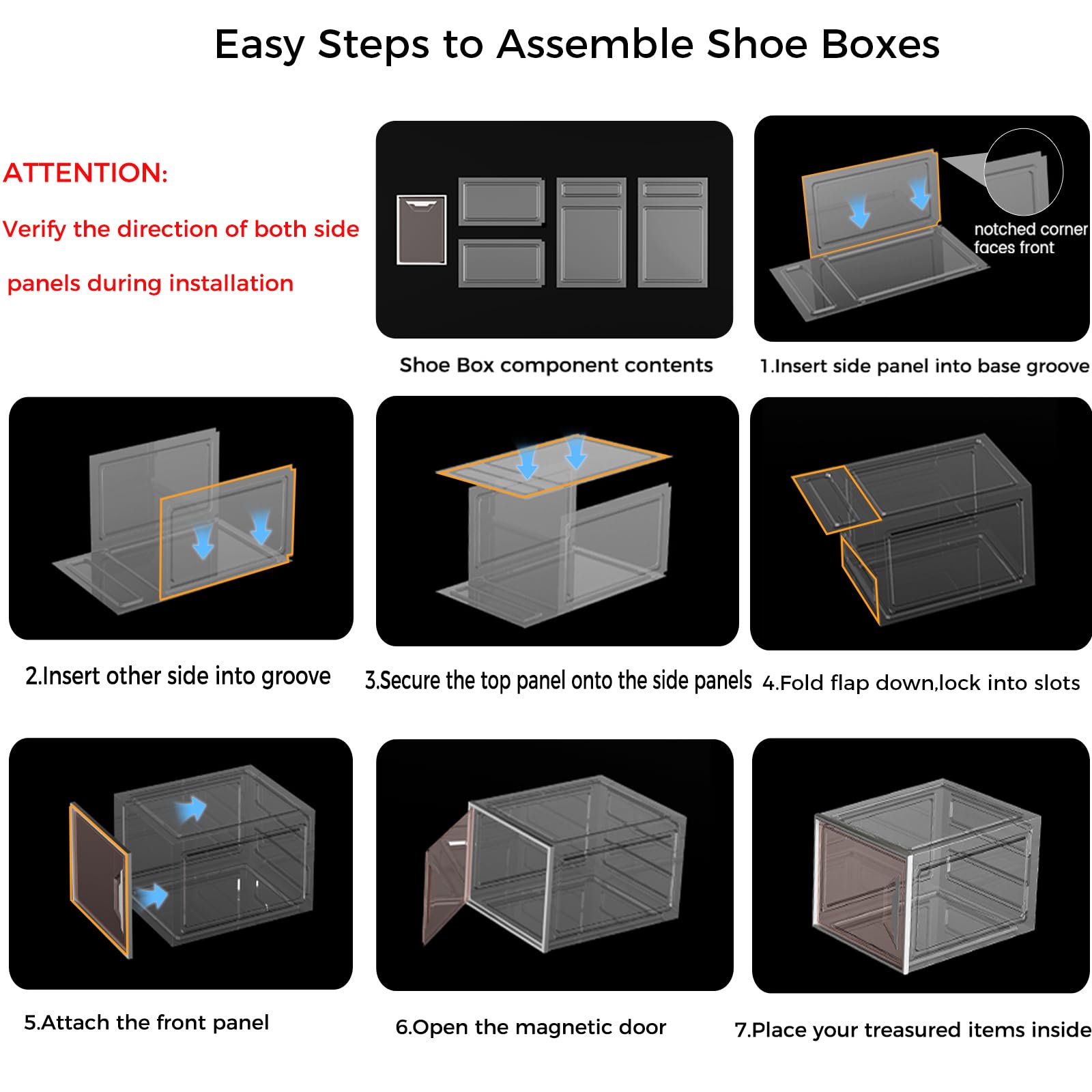 Easy Steps to Assemble Shoe Boxes

ATTENTION:

Verify the direction of both side panels during installation

Shoe Box component contents

notched corner faces front

1.Insert side panel into base groove

2.Insert other side into groove

3.Secure the top panel onto the side panels

4.Fold flap down,lock into slots

5.Attach the front panel

6.Open the magnetic door

7.Place your treasured items inside