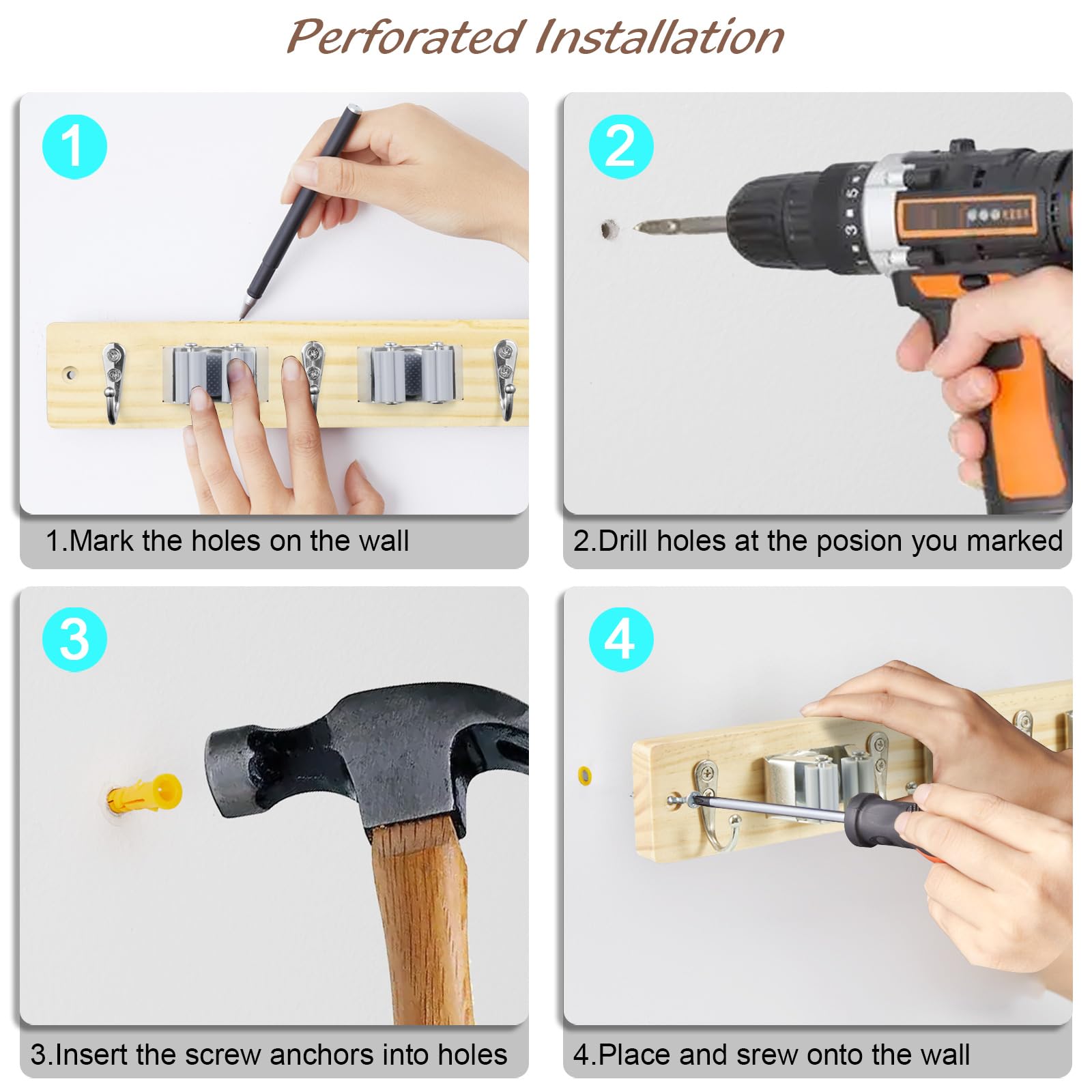 Perforated Installation

1

1.Mark the holes on the wall

2

2.Drill holes at the posion you marked

3

3.Insert the screw anchors into holes

4

4.Place and srew onto the wall