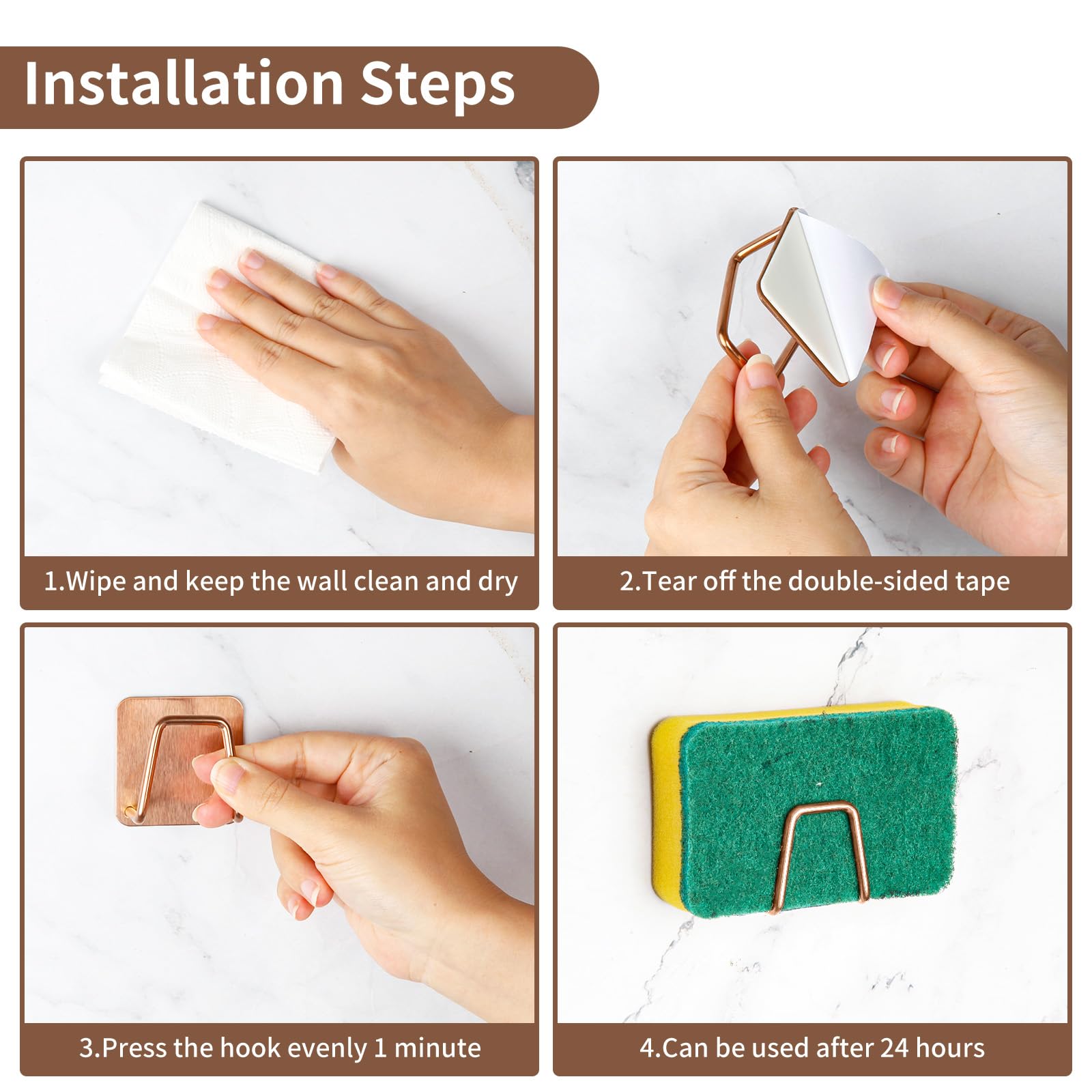 Installation Steps

1.Wipe and keep the wall clean and dry

2.Tear off the double-sided tape

3.Press the hook evenly 1 minute

4.Can be used after 24 hours