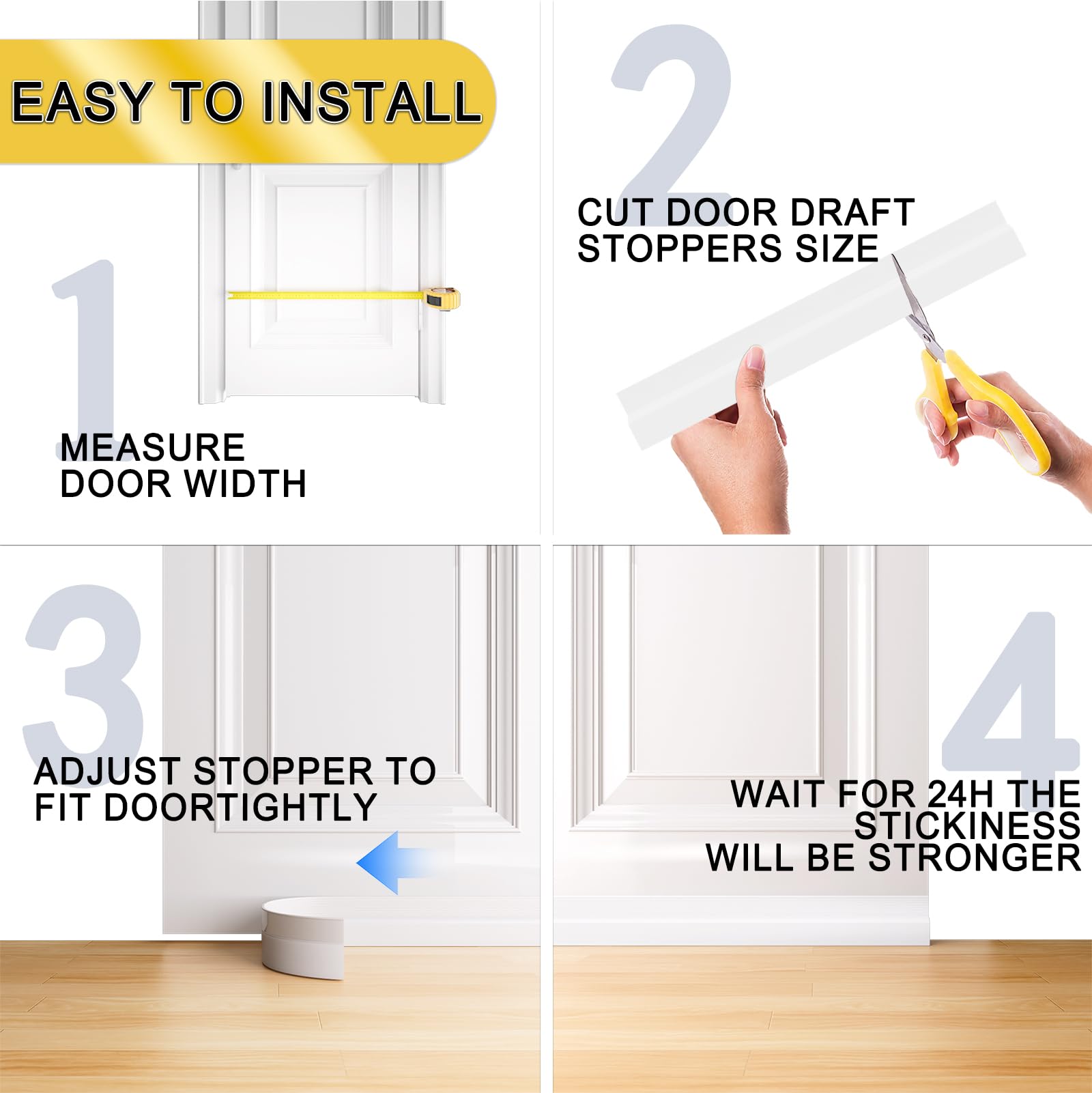 EASY TO INSTALL

1

MEASURE DOOR WIDTH

2

CUT DOOR DRAFT STOPPERS SIZE

3

ADJUST STOPPER TO FIT DOORTIGHTLY

4

WAIT FOR 24H THE STICKINESS WILL BE STRONGER