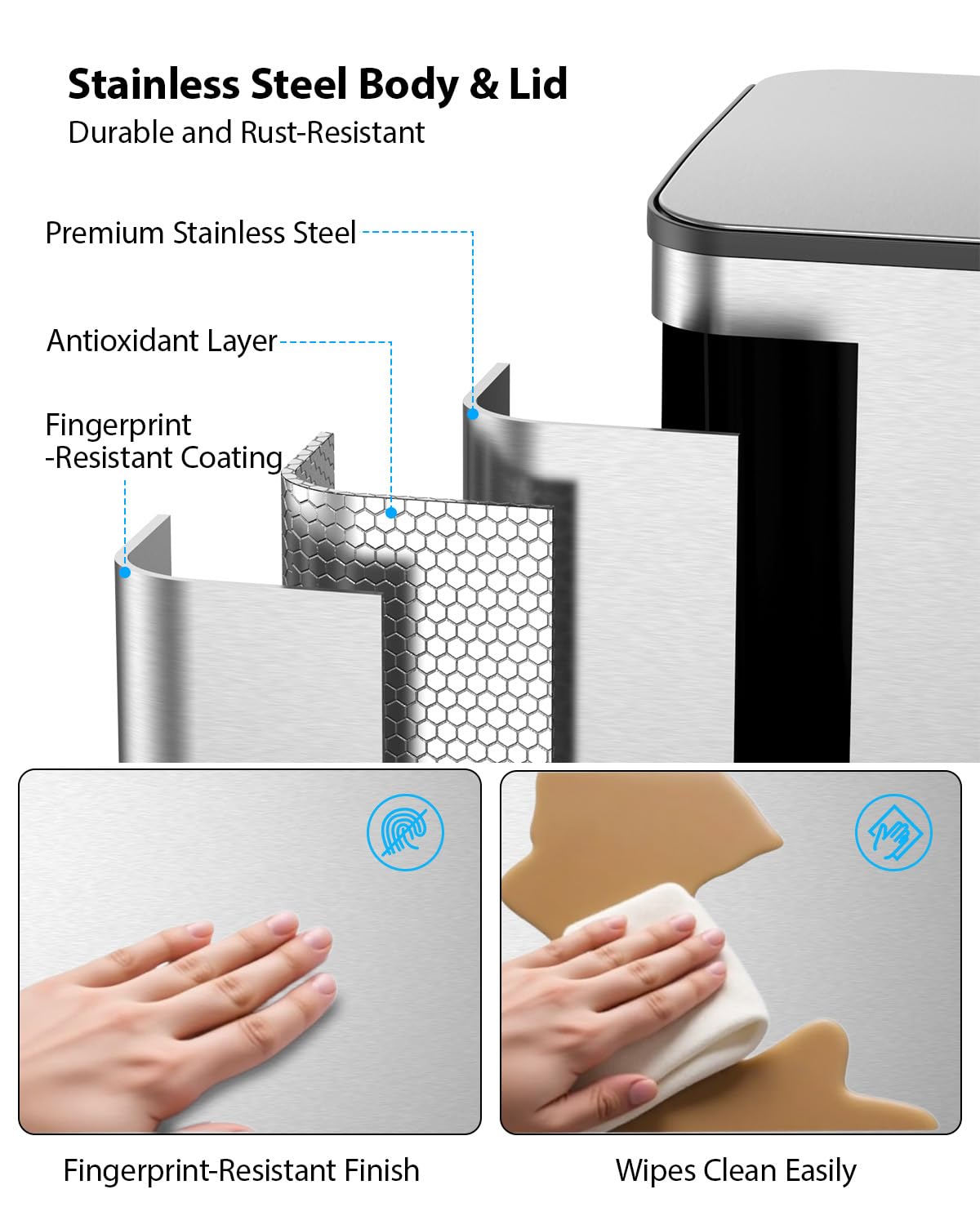 Stainless Steel Body & Lid

Durable and Rust-Resistant

Premium Stainless Steel

Antioxidant Layer

Fingerprint
-Resistant Coating

Fingerprint-Resistant Finish

Wipes Clean Easily