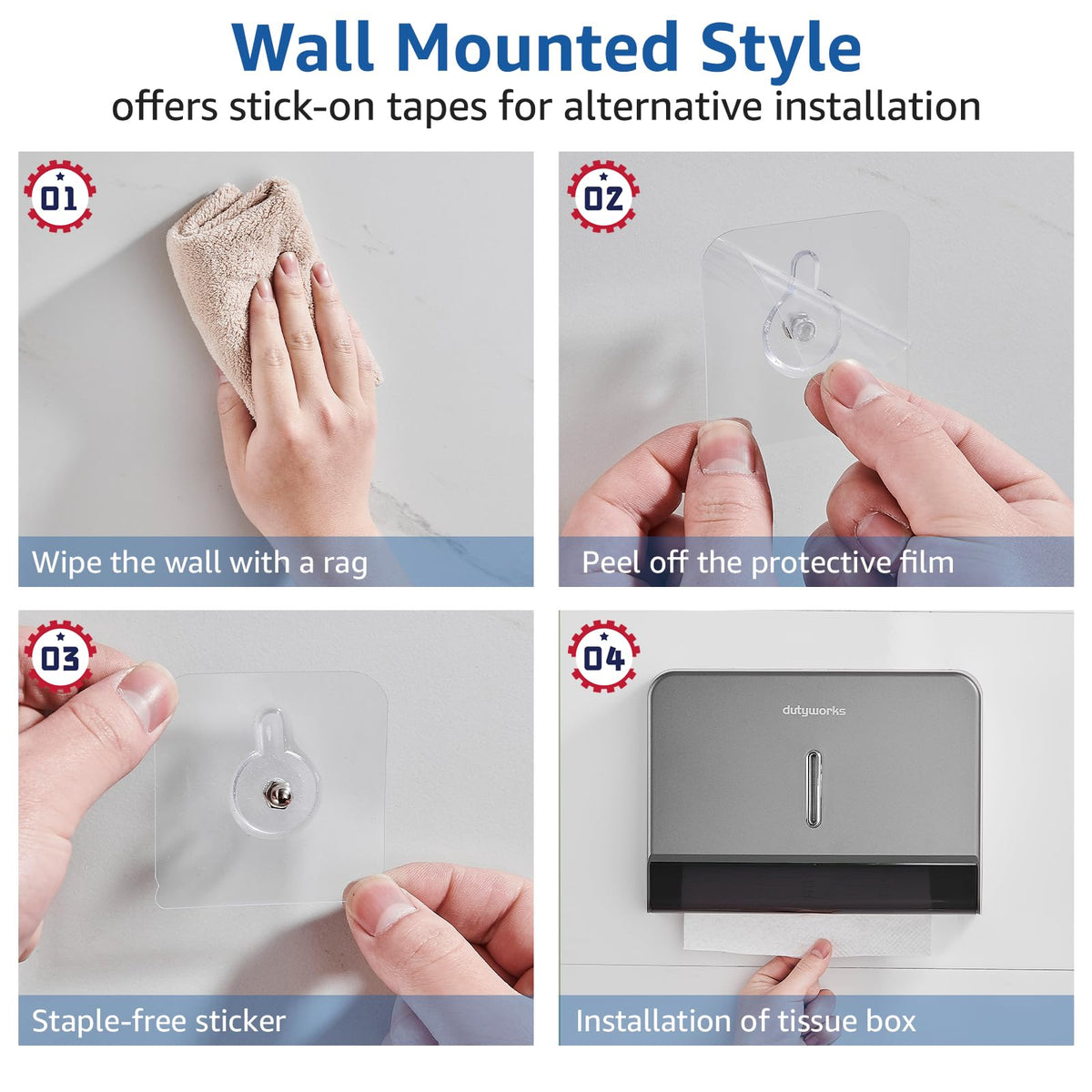 Wall Mounted Style
offers stick-on tapes for alternative installation

01
Wipe the wall with a rag

02
Peel off the protective film

03
Staple-free sticker

04
dutyworks
Installation of tissue box