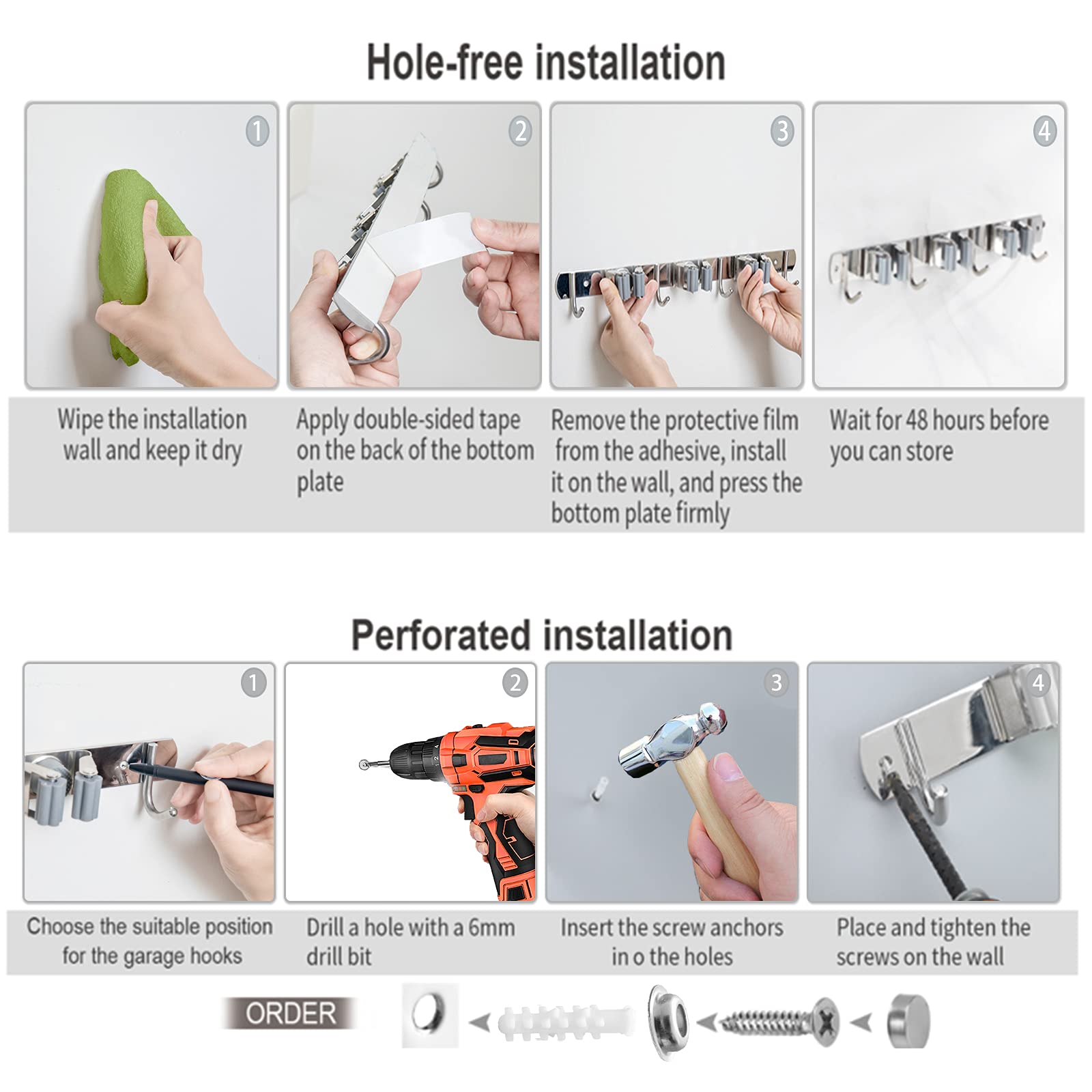 Hole-free installation

1

2

3

4

Wipe the installation wall and keep it dry

Apply double-sided tape on the back of the bottom plate

Remove the protective film from the adhesive, install it on the wall, and press the bottom plate firmly

Wait for 48 hours before you can store

Perforated installation

1

2

3

4

Choose the suitable position for the garage hooks

Drill a hole with a 6mm drill bit

Insert the screw anchors in o the holes

Place and tighten the screws on the wall

ORDER