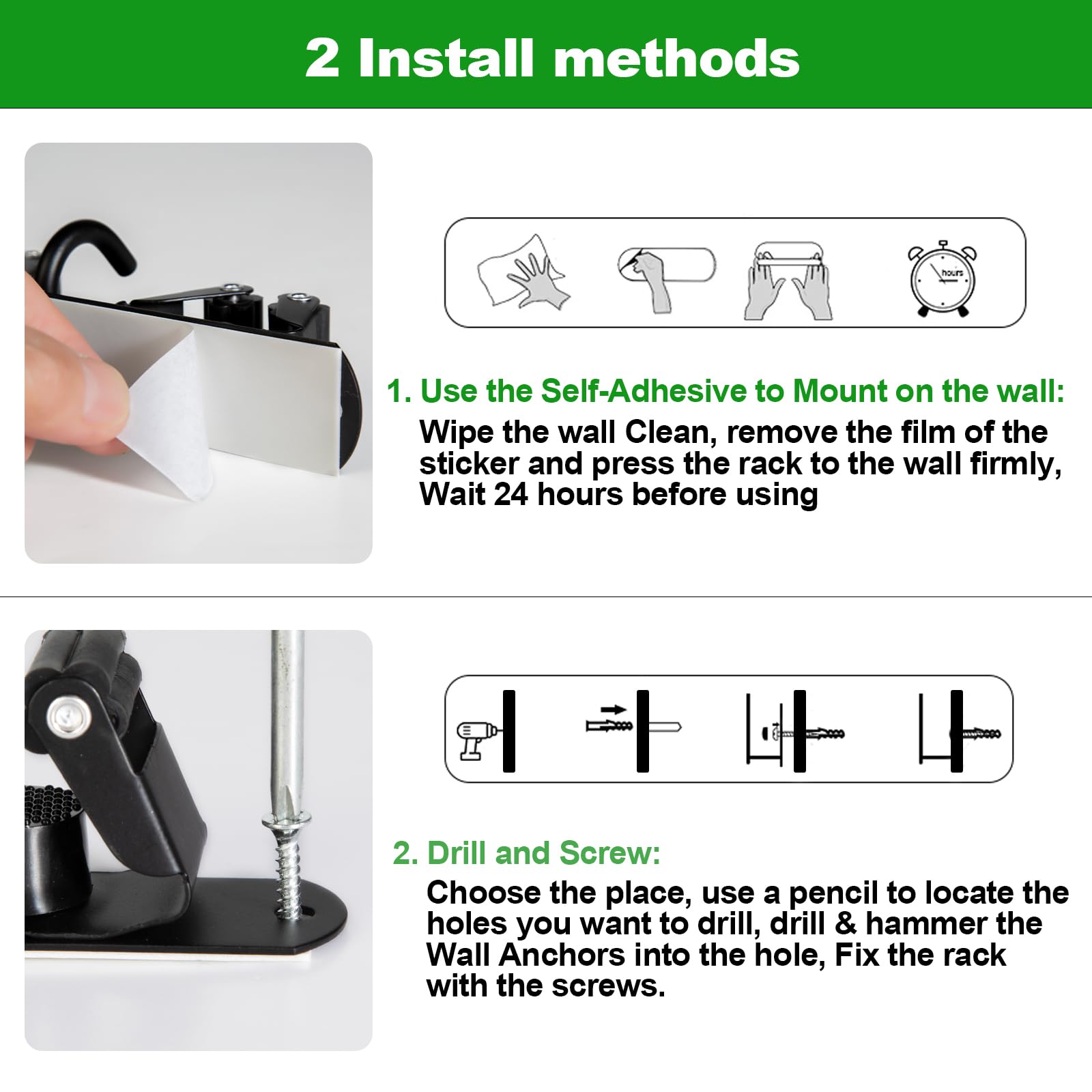 2 Install methods

hours

1. Use the Self-Adhesive to Mount on the wall:

Wipe the wall Clean, remove the film of the sticker and press the rack to the wall firmly, Wait 24 hours before using

2. Drill and Screw:

Choose the place, use a pencil to locate the holes you want to drill, drill & hammer the Wall Anchors into the hole, Fix the rack with the screws.