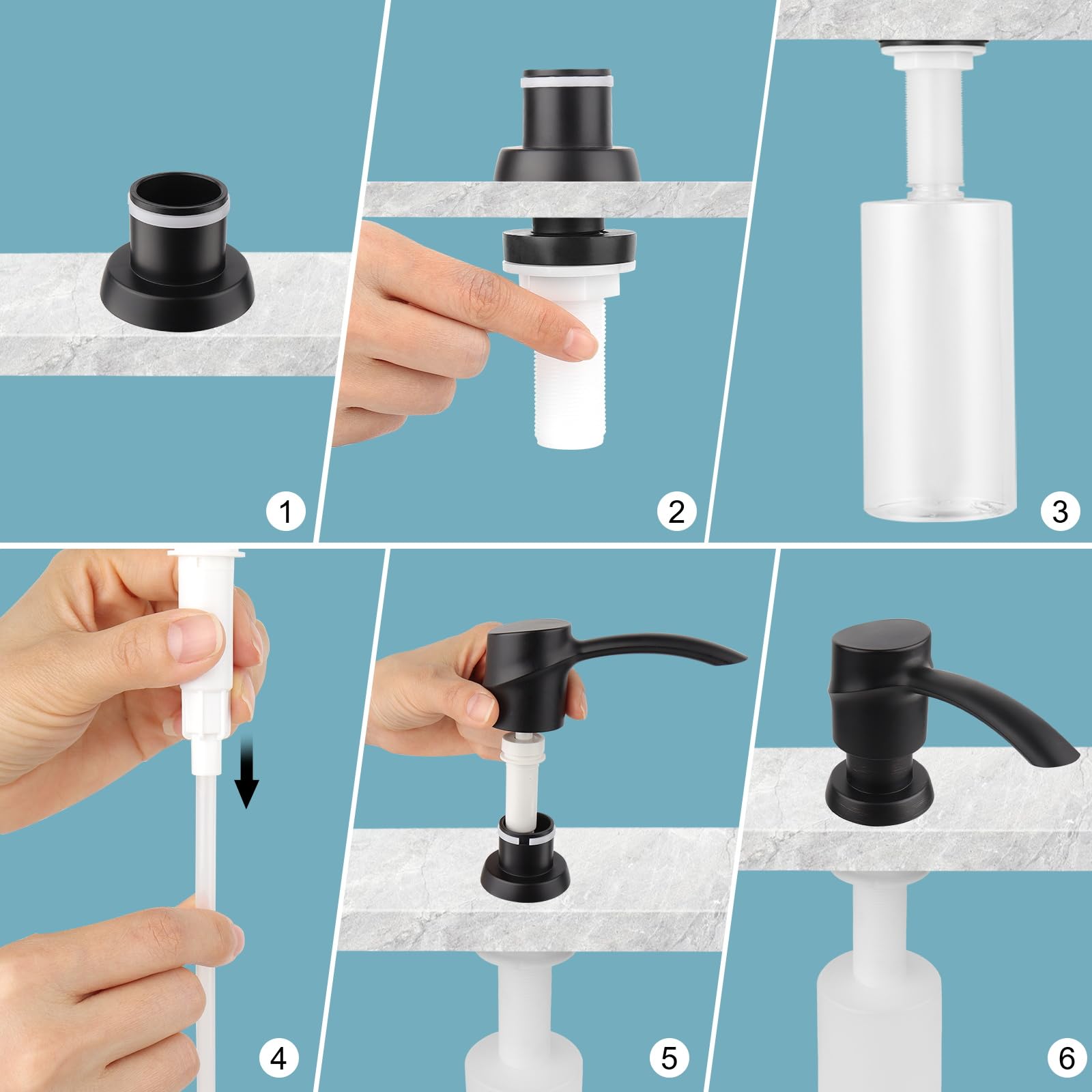 1

2

3

4

5

6