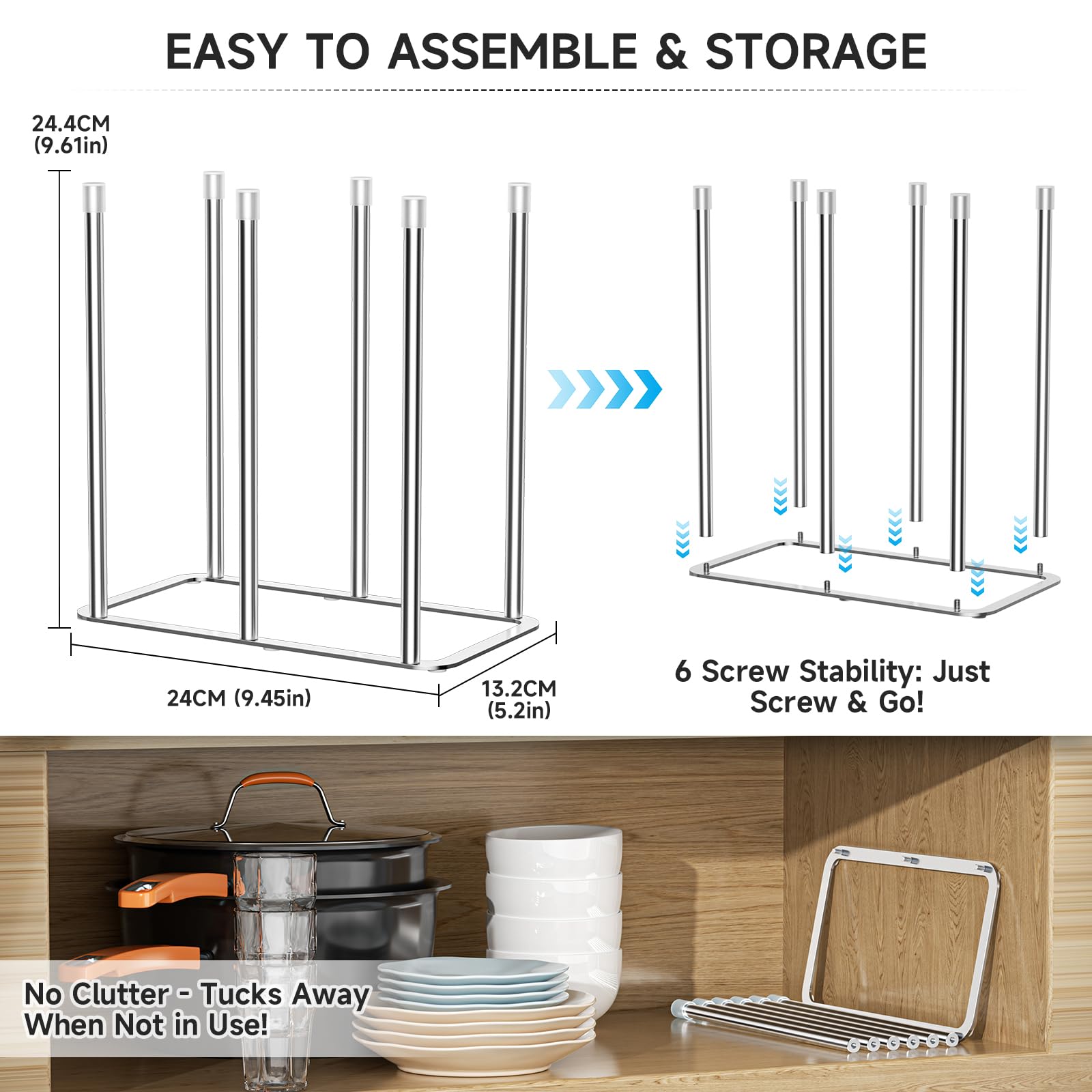 EASY TO ASSEMBLE & STORAGE

24.4CM (9.61in)

24CM (9.45in)

13.2CM (5.2in)

6 Screw Stability: Just Screw & Go!

No Clutter - Tucks Away When Not in Use!