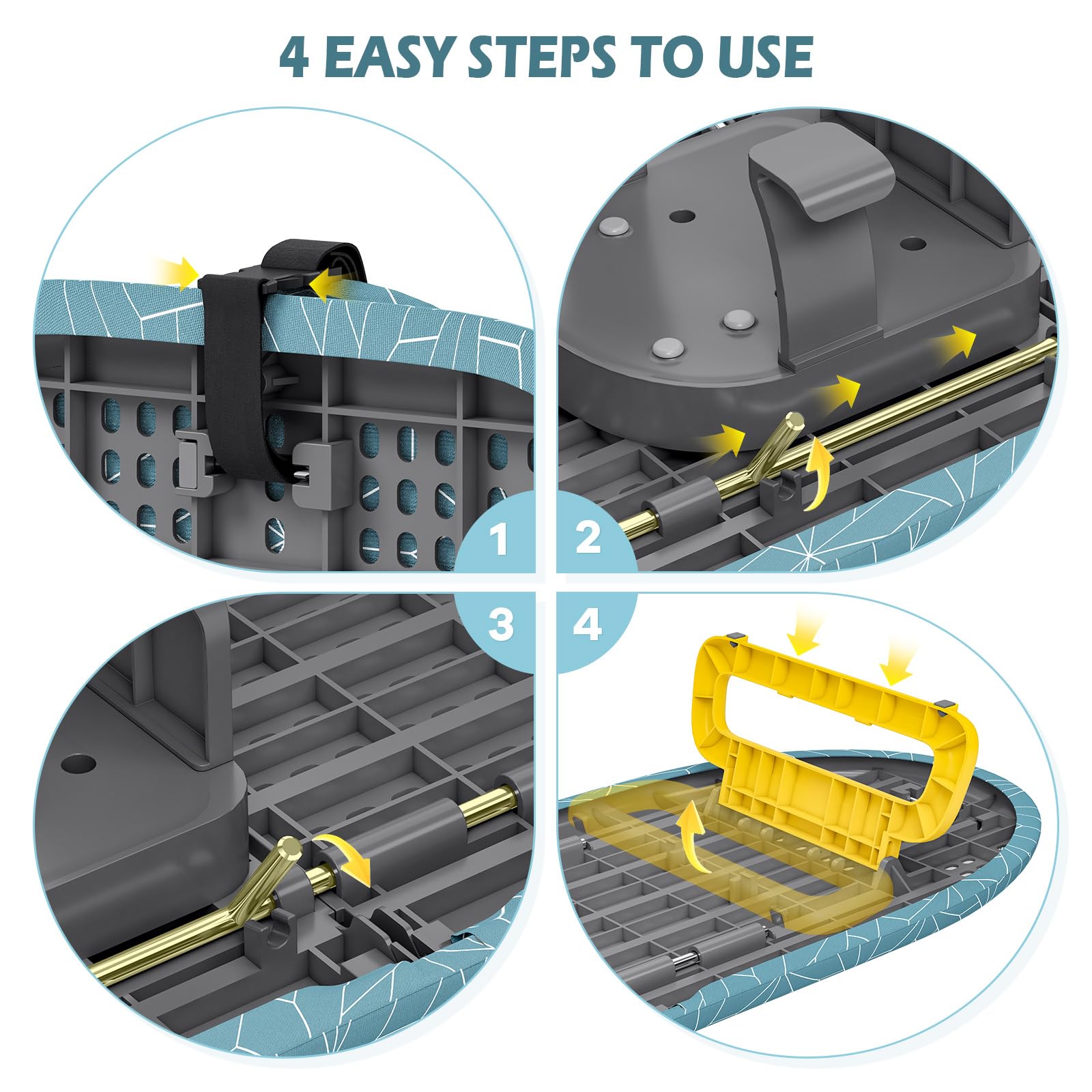 4 EASY STEPS TO USE

1

2

3

4