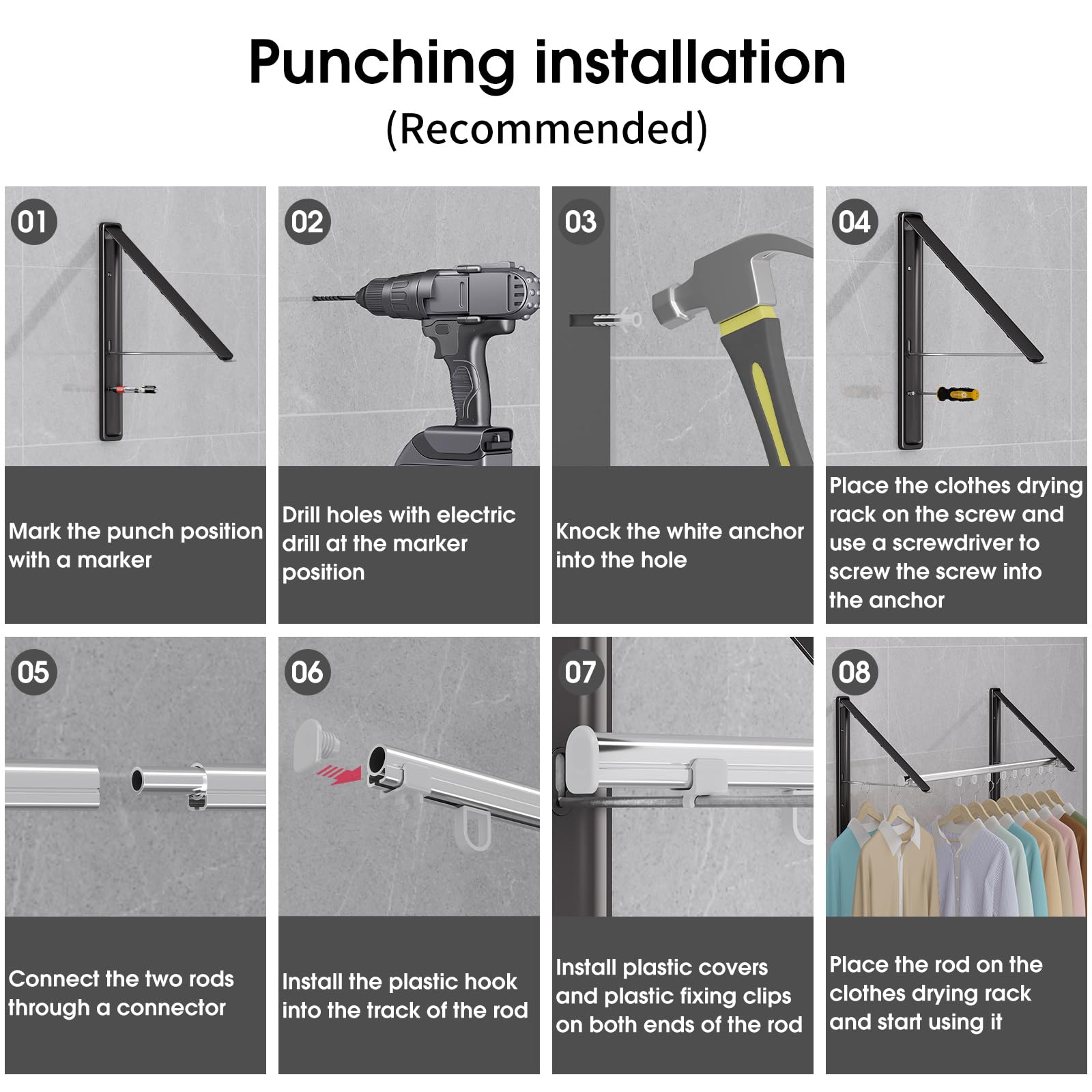 Punching installation
(Recommended)

01
Mark the punch position with a marker

02
Drill holes with electric drill at the marker position

03
Knock the white anchor into the hole

04
Place the clothes drying rack on the screw and use a screwdriver to screw the screw into the anchor

05
Connect the two rods through a connector

06
Install the plastic hook into the track of the rod

07
Install plastic covers and plastic fixing clips on both ends of the rod

08
Place the rod on the clothes drying rack and start using it