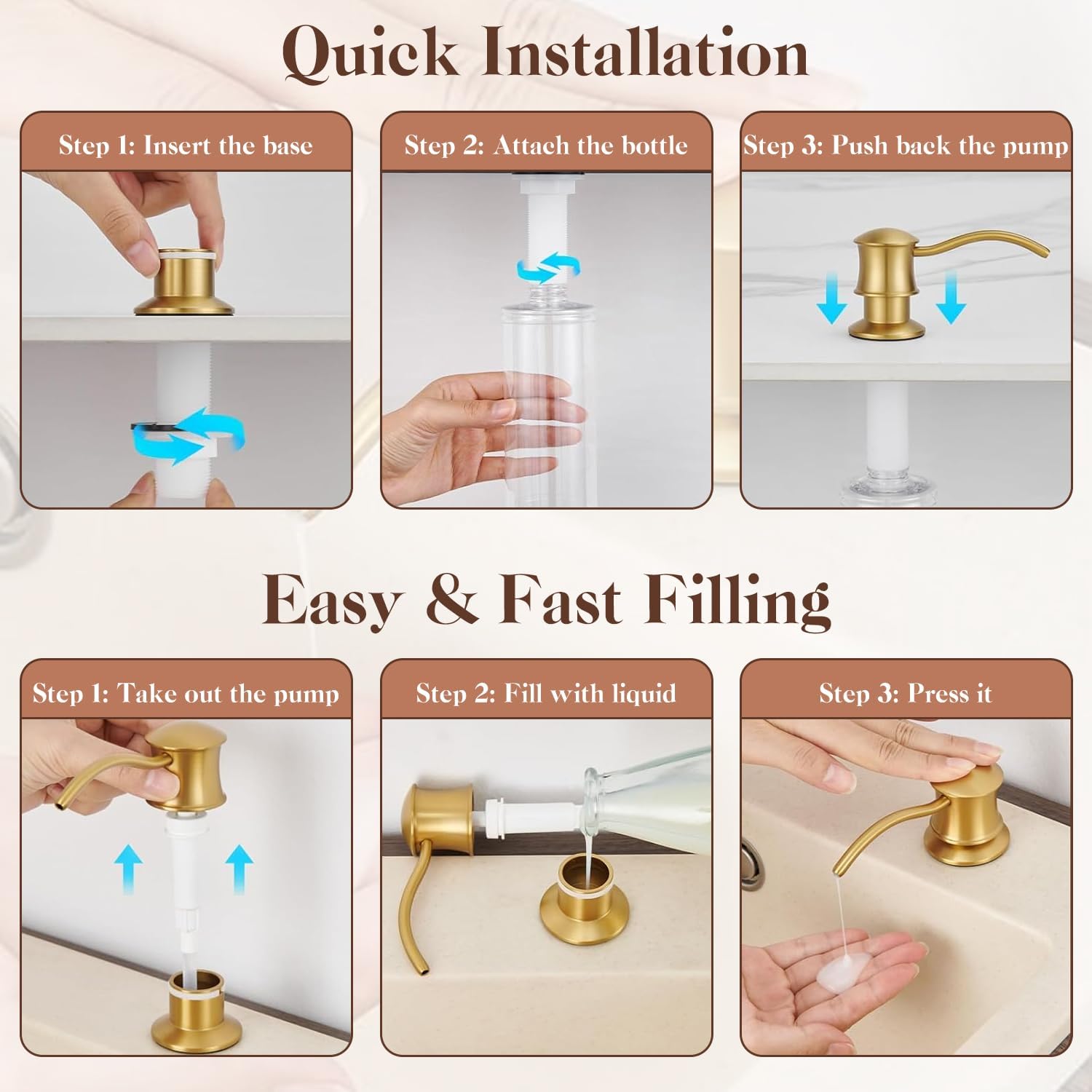 Quick Installation

Step 1: Insert the base

Step 2: Attach the bottle

Step 3: Push back the pump

Easy & Fast Filling

Step 1: Take out the pump

Step 2: Fill with liquid

Step 3: Press it