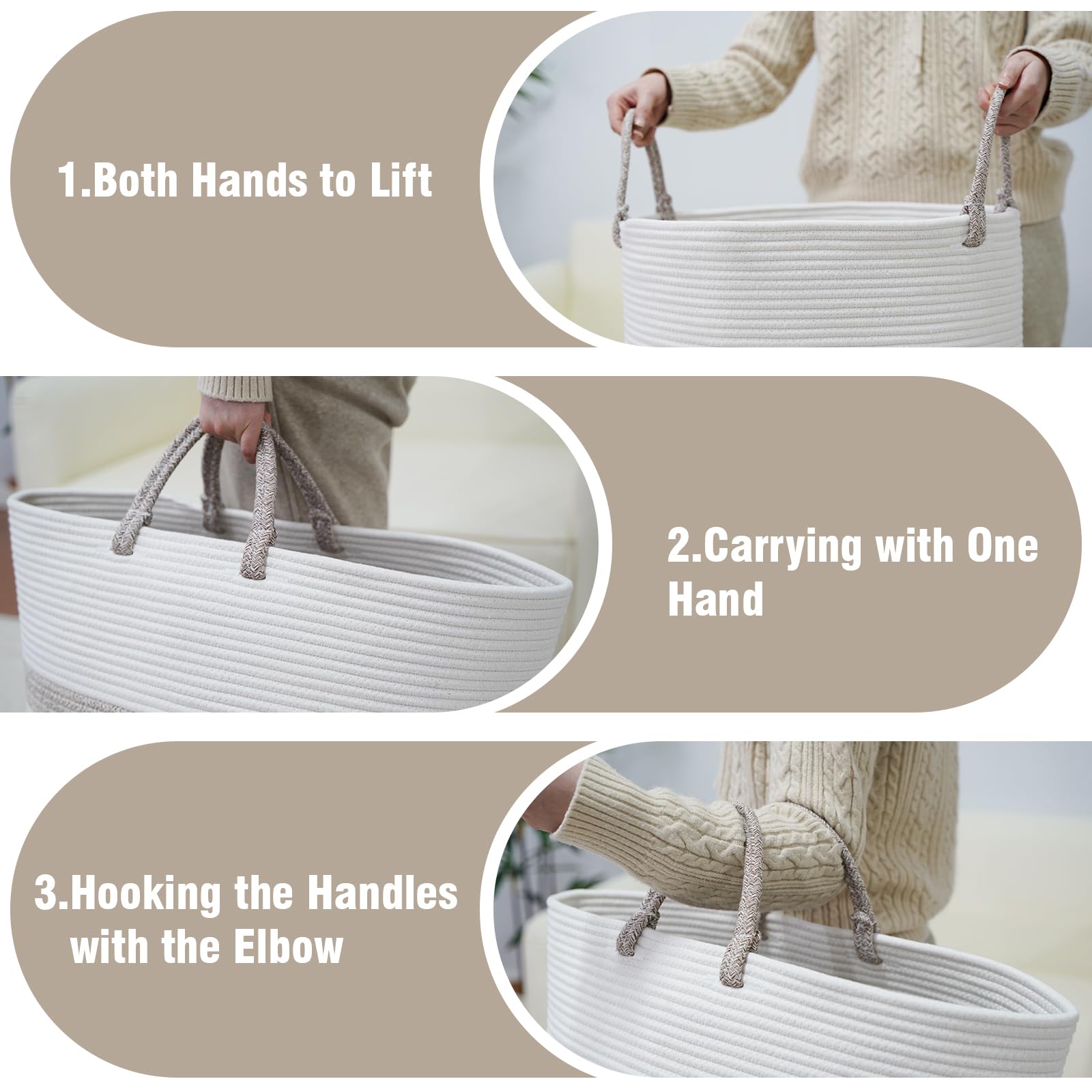 1.Both Hands to Lift

2.Carrying with One Hand

3.Hooking the Handles with the Elbow