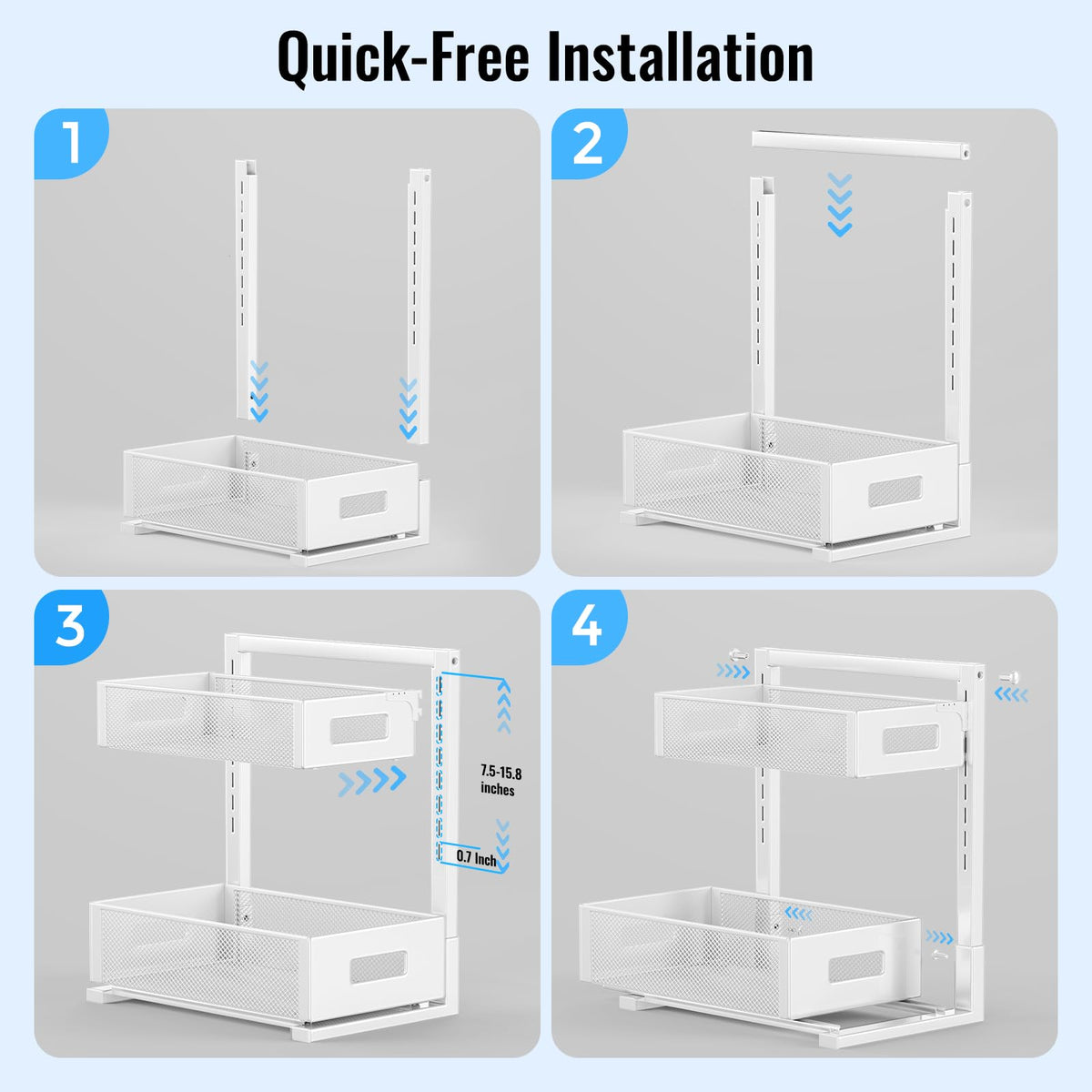 Quick-Free Installation

1

2

3

7.5-15.8 inches

0.7 Inch

4