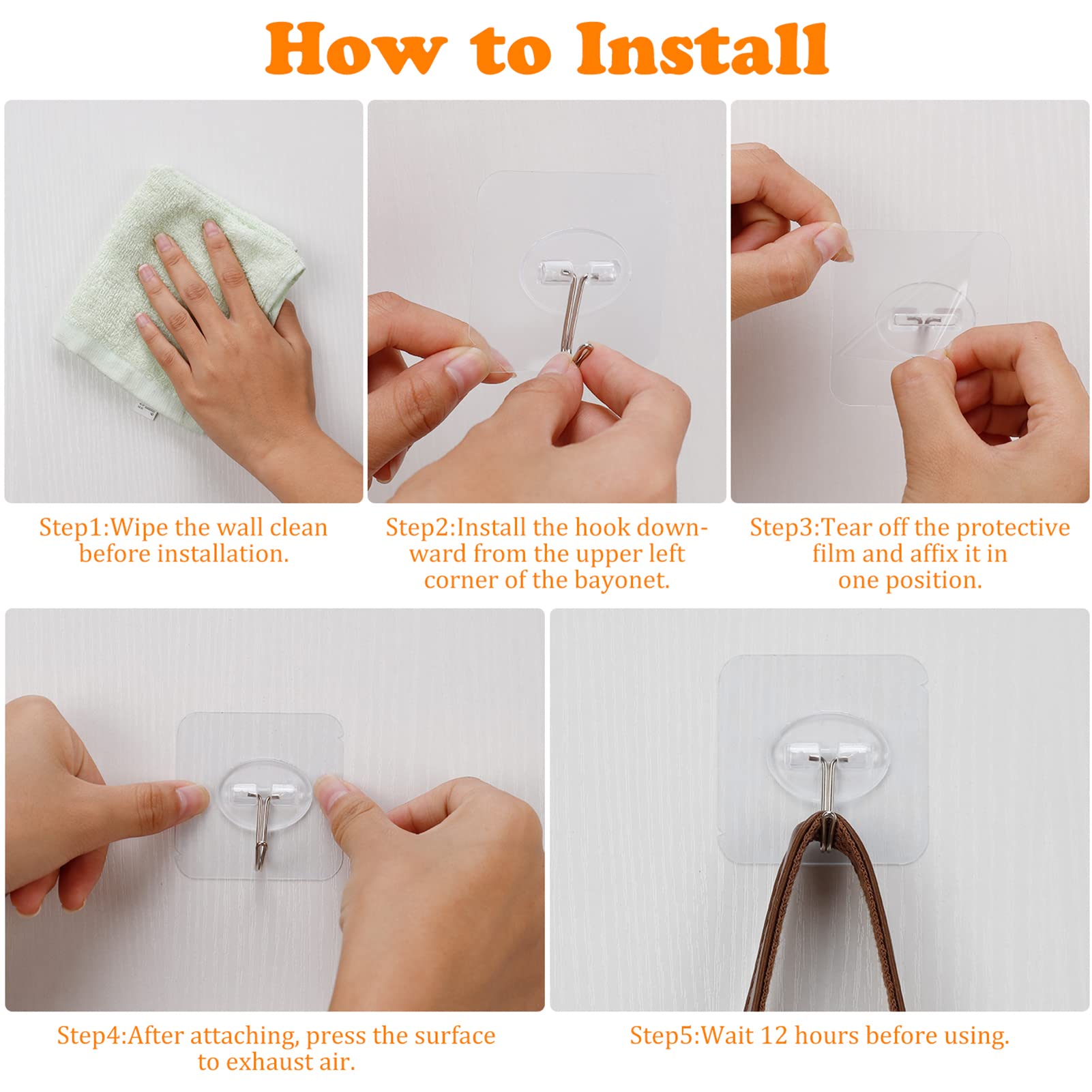 How to Install

Step1:Wipe the wall clean before installation.

Step2:Install the hook downward from the upper left corner of the bayonet.

Step3:Tear off the protective film and affix it in one position.

Step4:After attaching, press the surface to exhaust air.

Step5:Wait 12 hours before using.