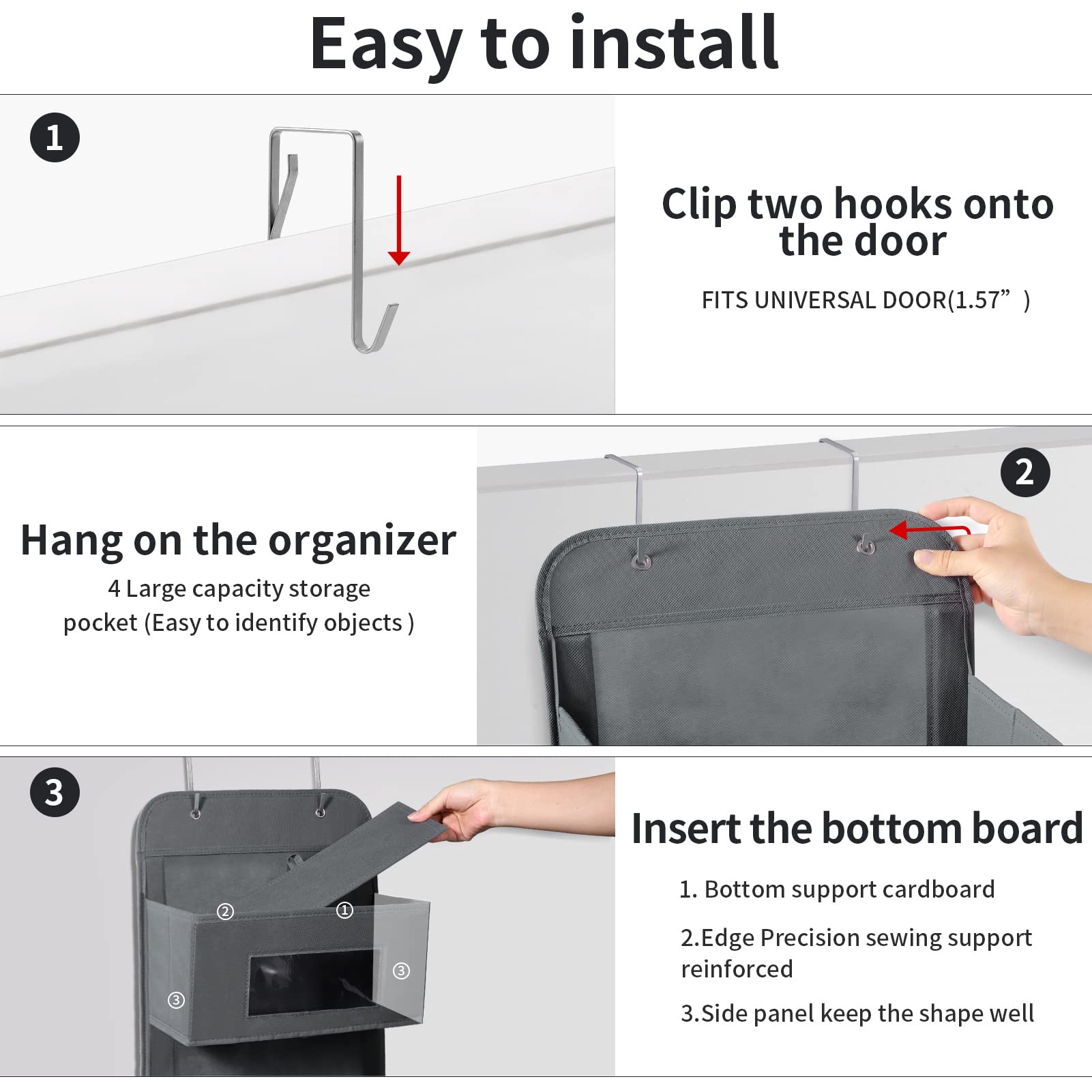 Easy to install

1

Clip two hooks onto the door

FITS UNIVERSAL DOOR(1.57”  )

Hang on the organizer

4 Large capacity storage pocket (Easy to identify objects )

2

3

② ①

③ ③

Insert the bottom board

1. Bottom support cardboard

2.Edge Precision sewing support reinforced

3.Side panel keep the shape well