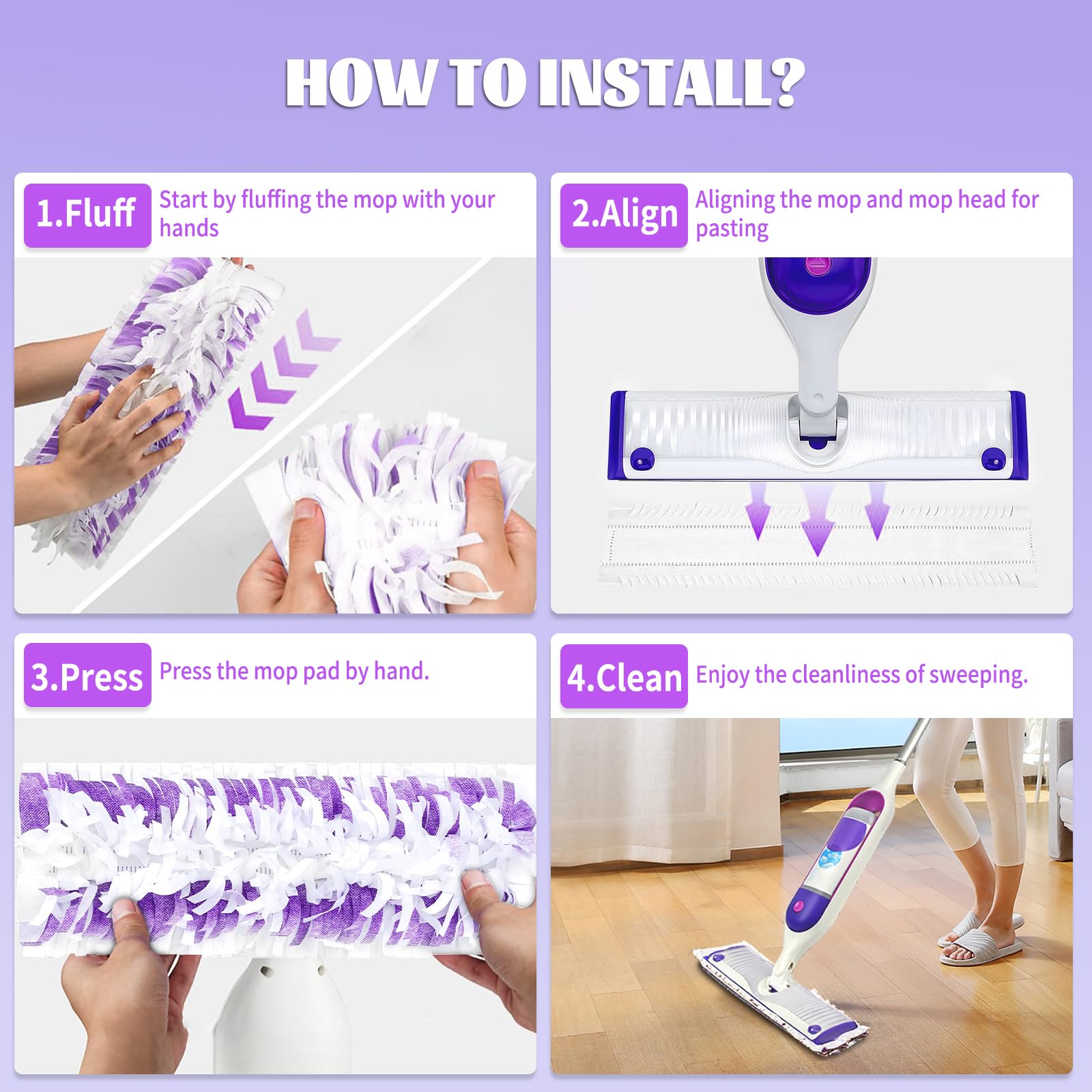 HOW TO INSTALL?

1.Fluff Start by fluffing the mop with your hands

2.Align Aligning the mop and mop head for pasting

3.Press Press the mop pad by hand.

4.Clean Enjoy the cleanliness of sweeping.