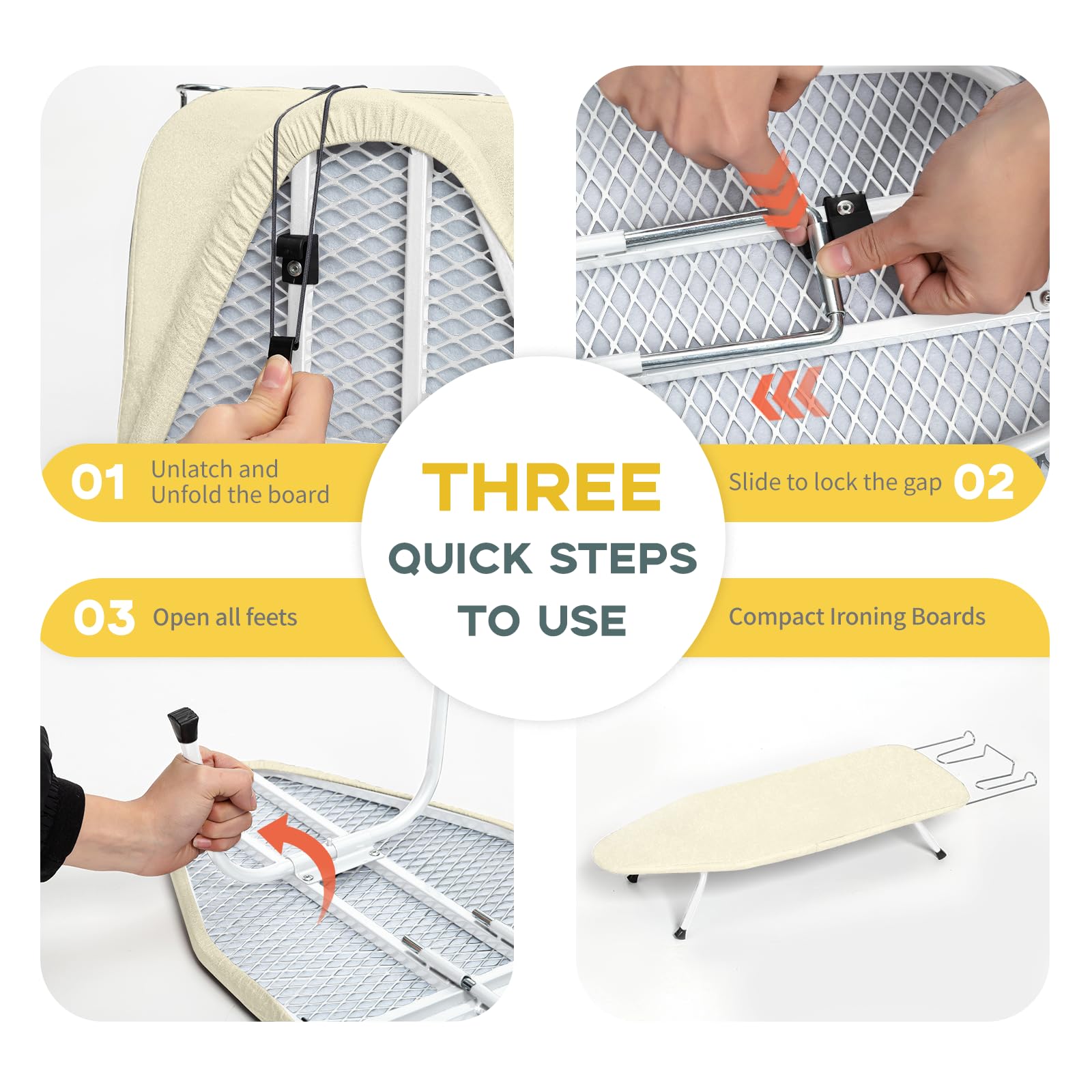 01 Unlatch and Unfold the board

THREE
QUICK STEPS
TO USE

Slide to lock the gap 02

03 Open all feets

Compact Ironing Boards