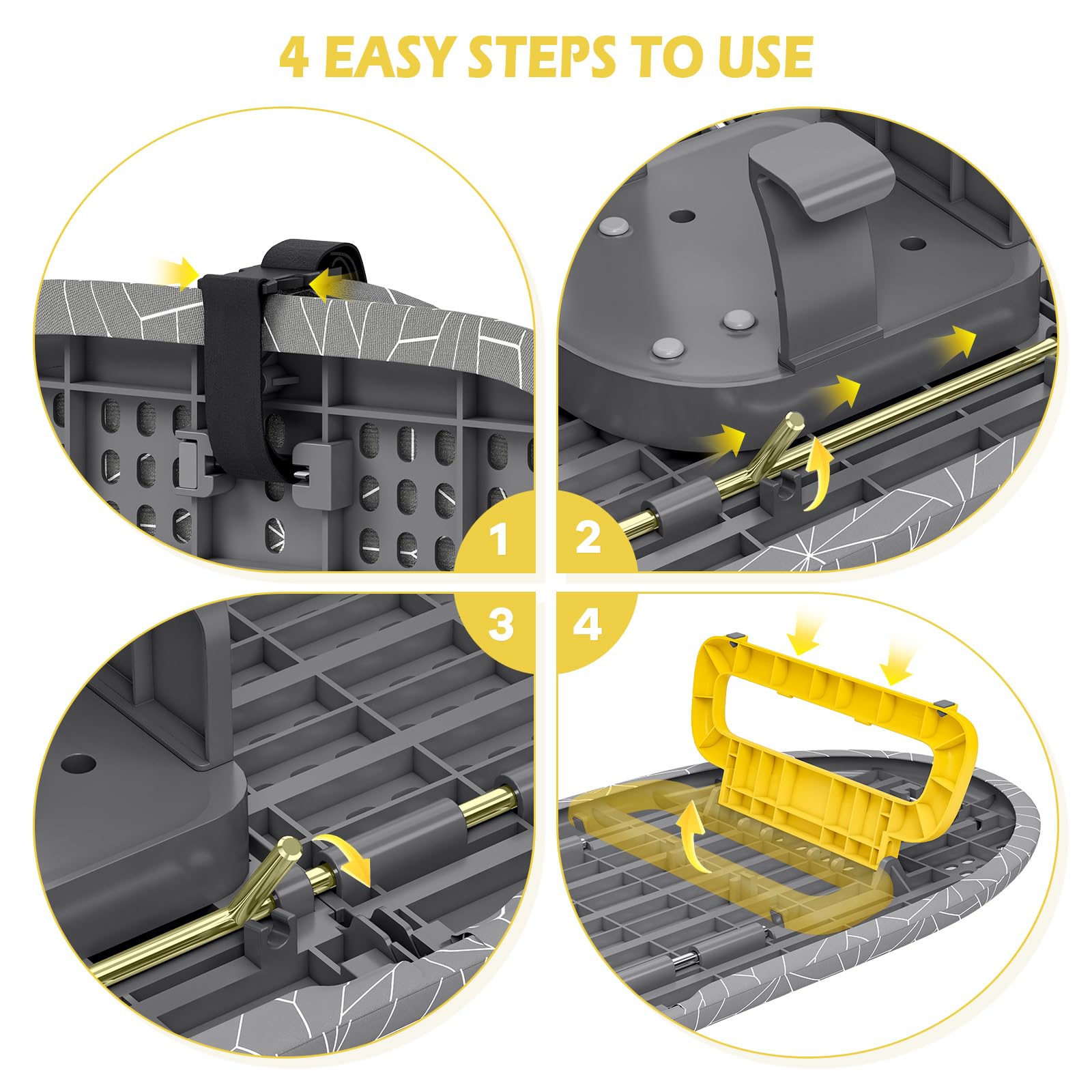 4 EASY STEPS TO USE

1

2

3

4