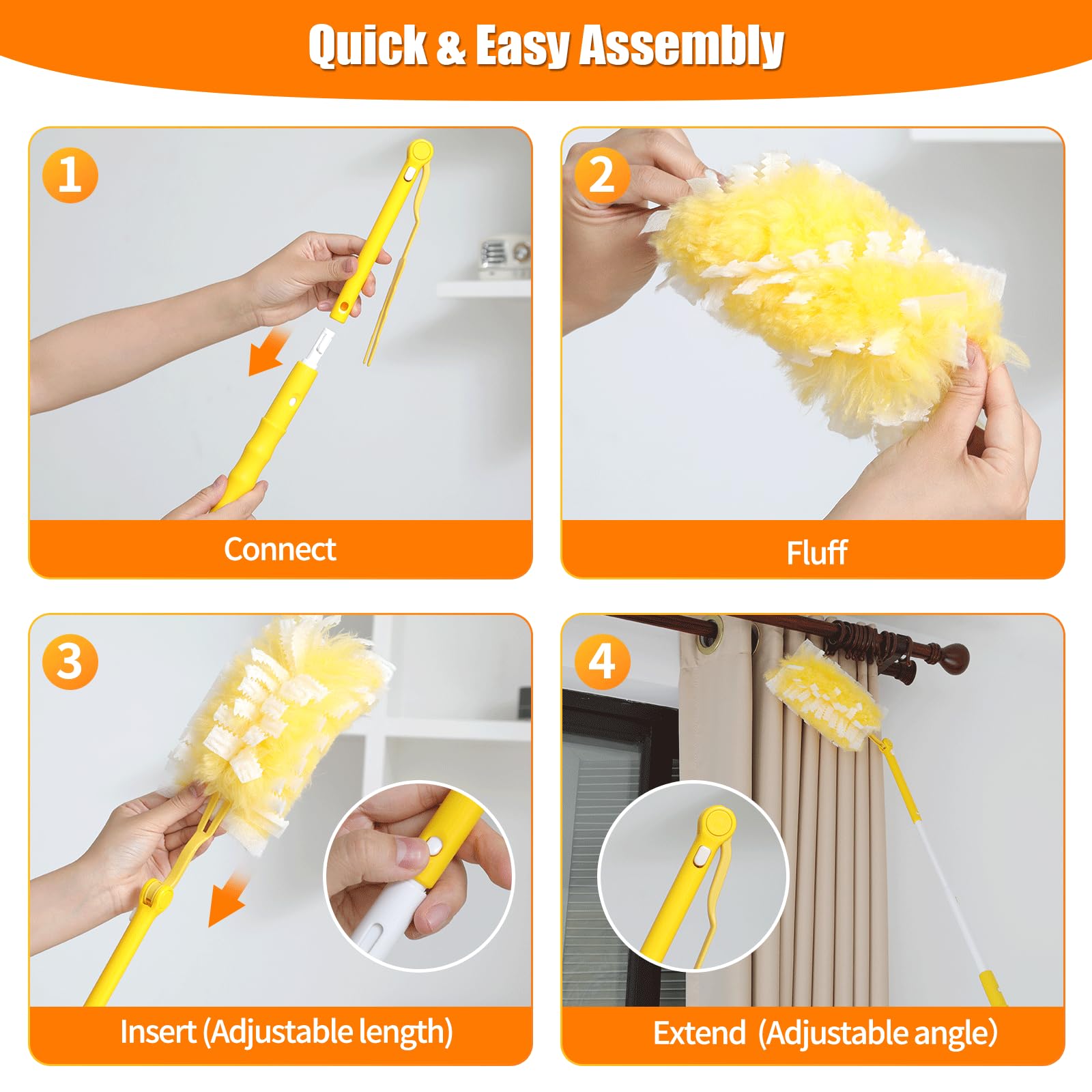 Quick & Easy Assembly

1

Connect

2

Fluff

3

Insert (Adjustable length)

4

Extend (Adjustable angle)