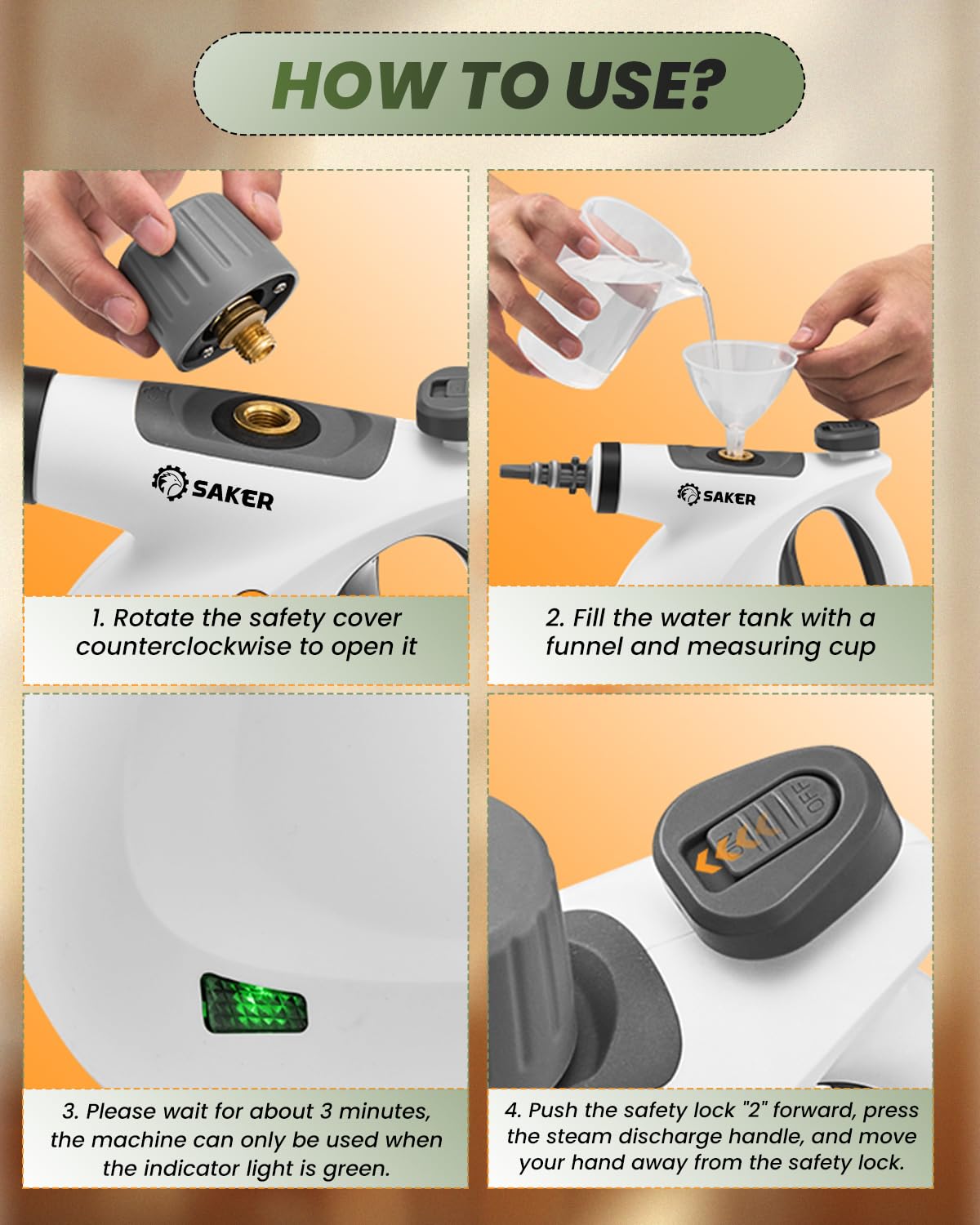 HOW TO USE?

SAKER

1. Rotate the safety cover counterclockwise to open it

SAKER

2. Fill the water tank with a funnel and measuring cup

3. Please wait for about 3 minutes, the machine can only be used when the indicator light is green.

OFF

4. Push the safety lock "2" forward, press the steam discharge handle, and move your hand away from the safety lock.