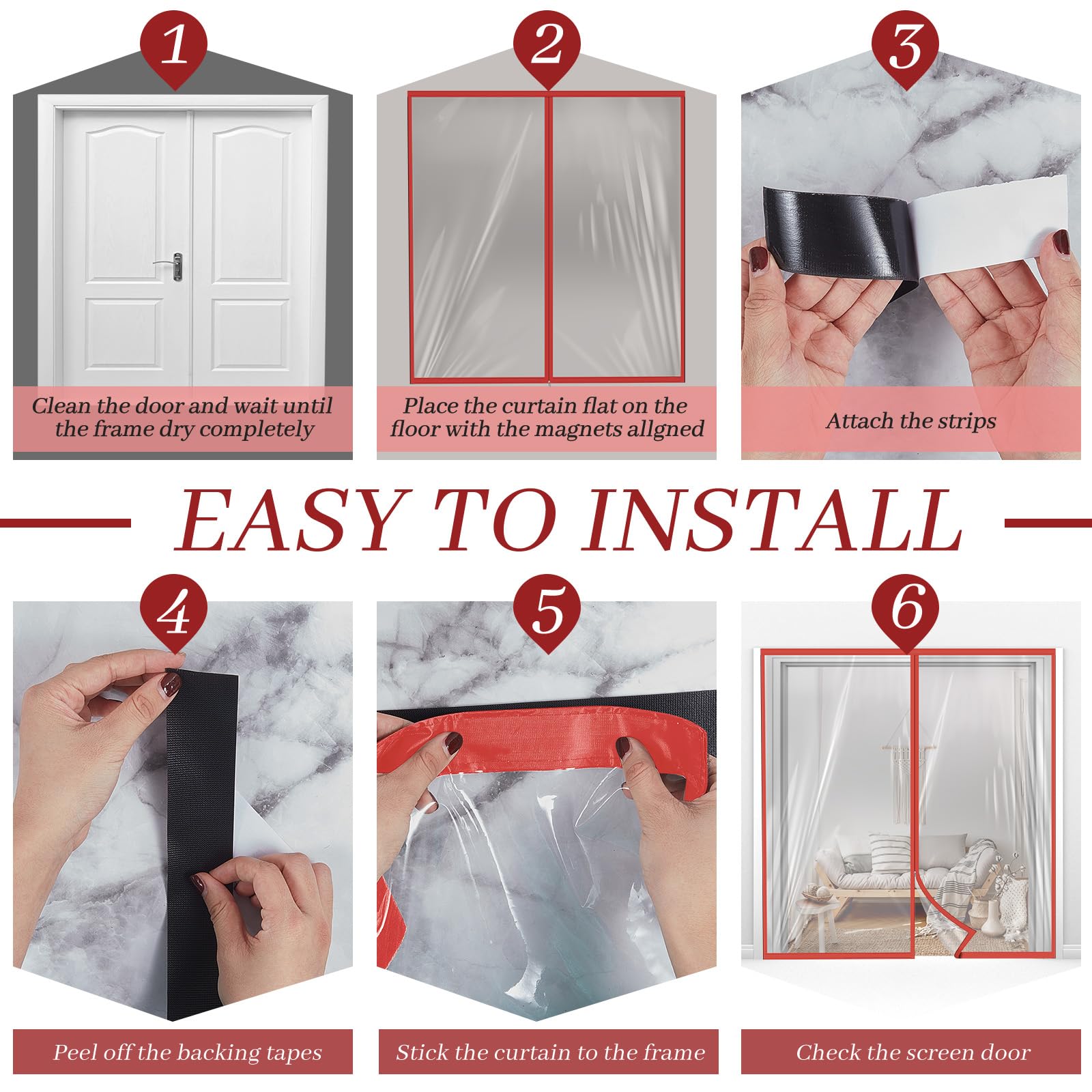 1

Clean the door and wait until the frame dry completely

2

Place the curtain flat on the floor with the magnets allgned

3

Attach the strips

EASY TO INSTALL

4

Peel off the backing tapes

5

Stick the curtain to the frame

6

Check the screen door