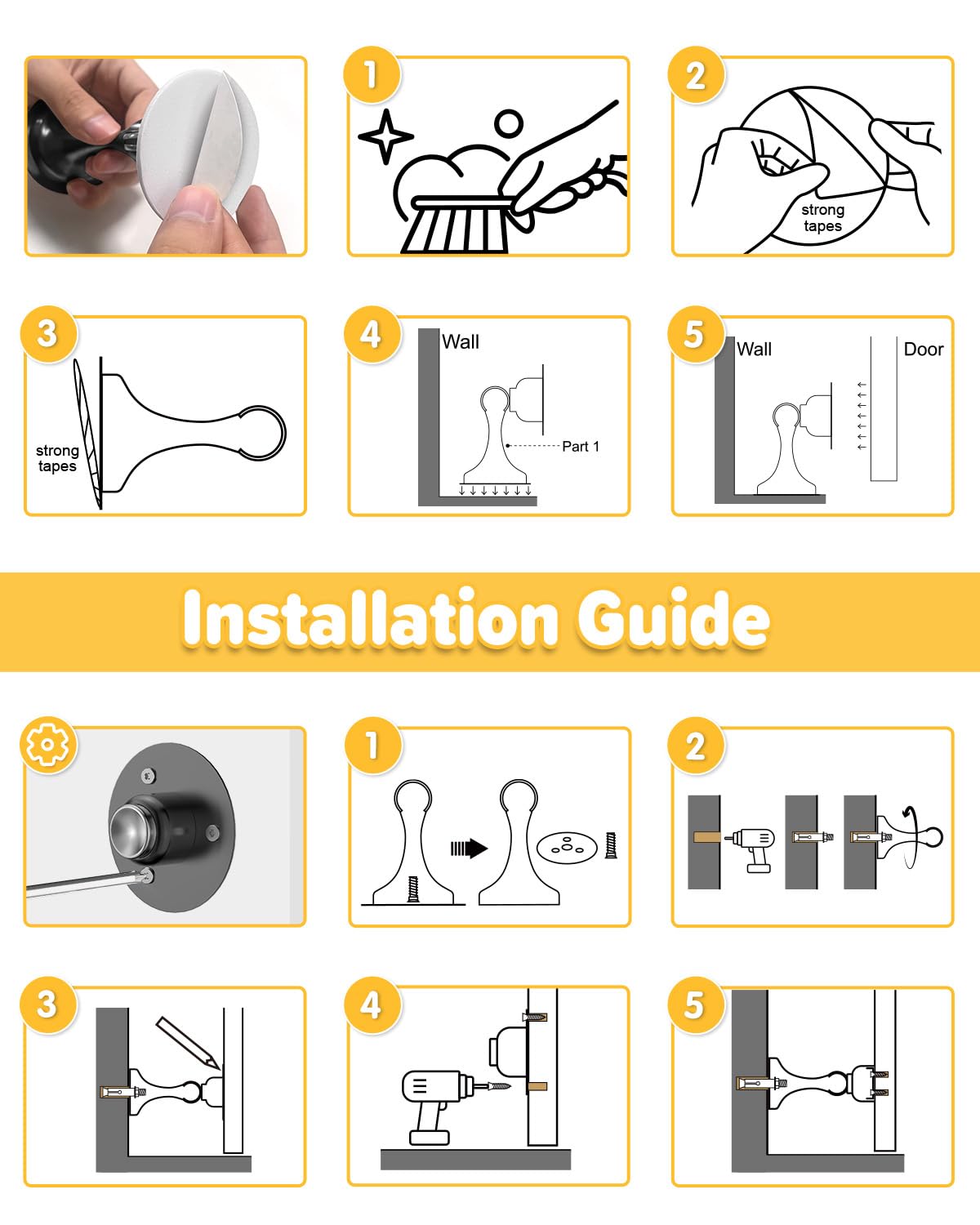 1

2

strong tapes

3

strong tapes

4

Wall

Part 1

5

Wall

Door

Installation Guide

1

2

3

4

5