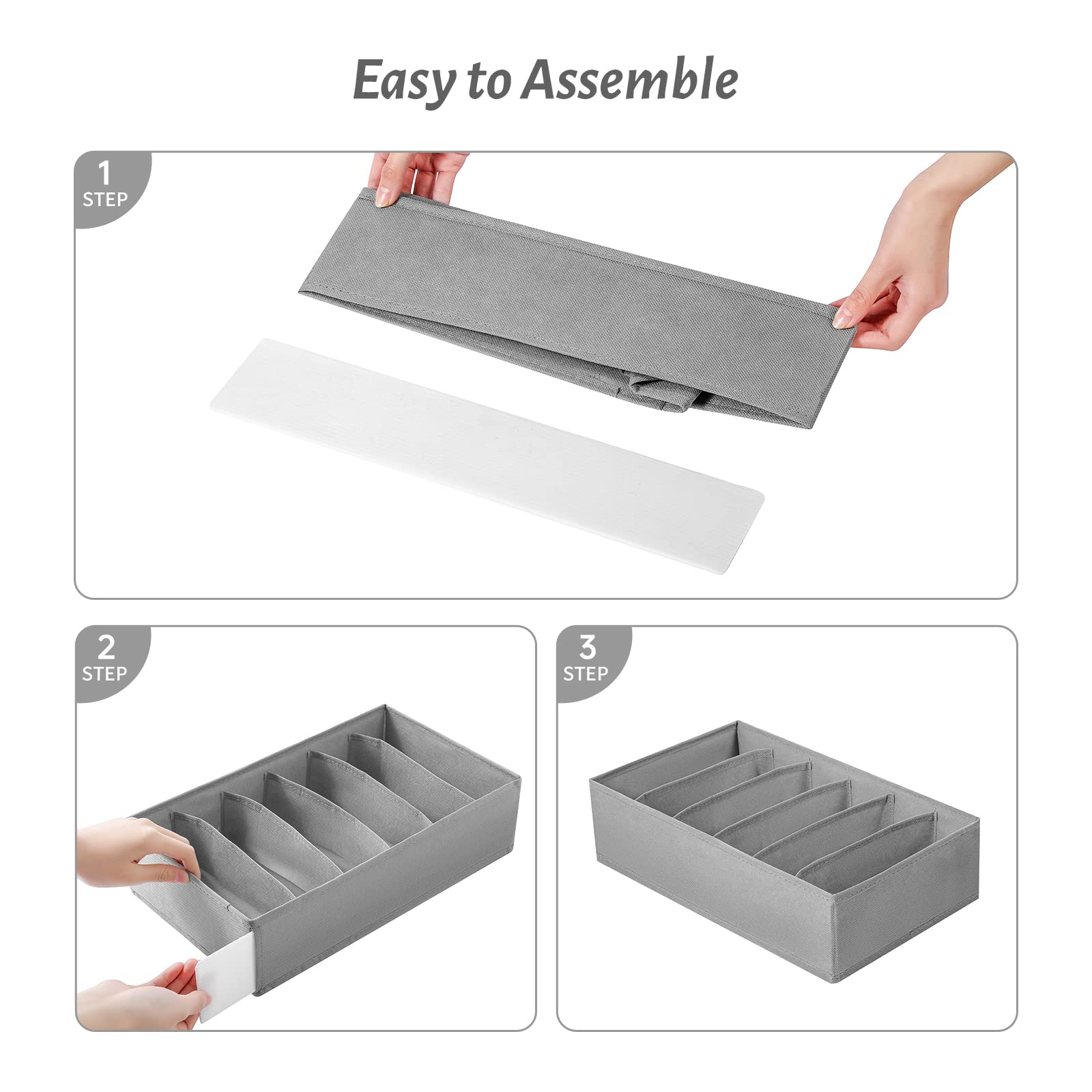 Easy to Assemble

1
STEP

2
STEP

3
STEP