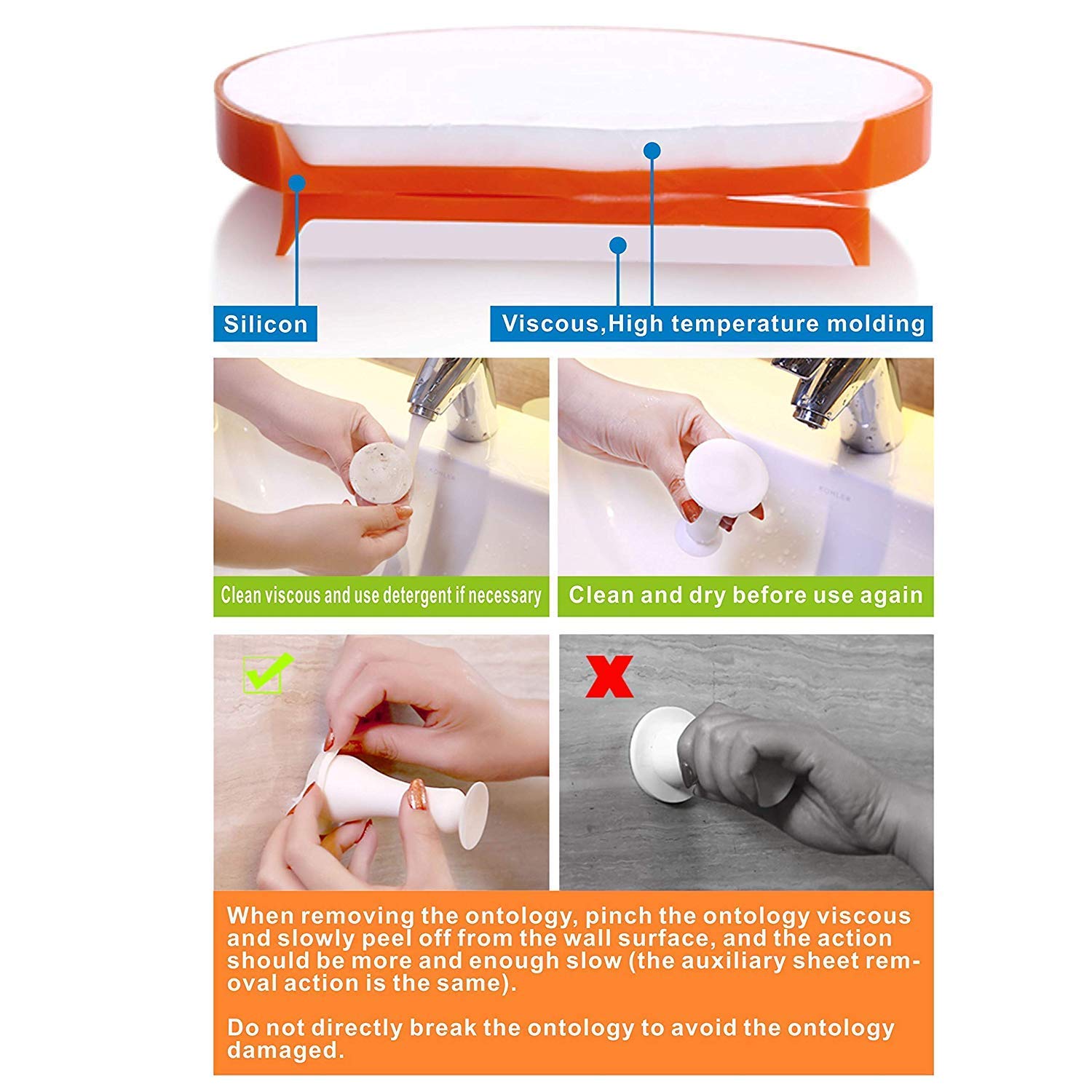 Silicon

Viscous,High temperature molding

KOHLER

KOHLER

Clean viscous and use detergent if necessary

Clean and dry before use again

When removing the ontology, pinch the ontology viscous and slowly peel off from the wall surface, and the action should be more and enough slow (the auxiliary sheet removal action is the same).

Do not directly break the ontology to avoid the ontology damaged.