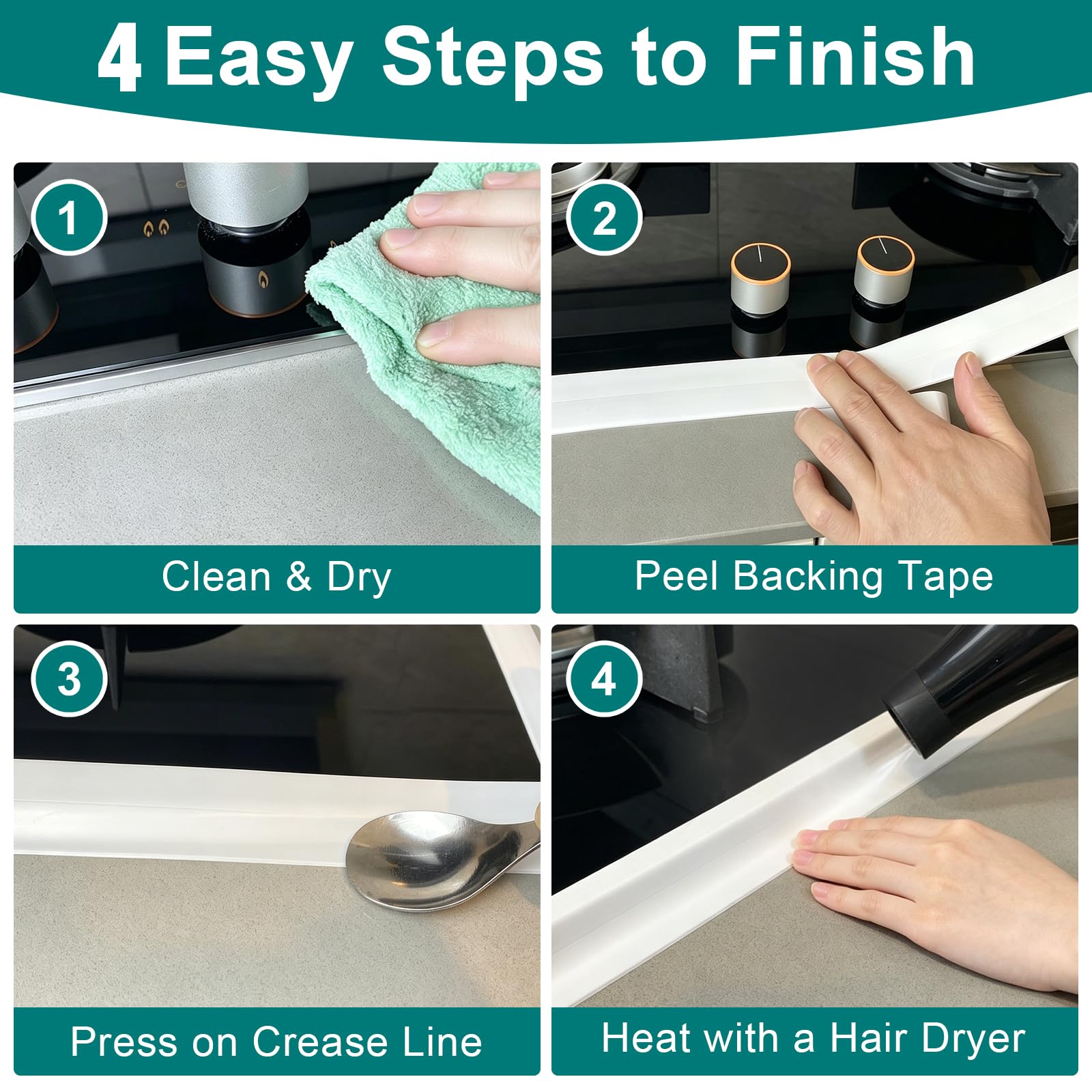 4 Easy Steps to Finish

1

Clean & Dry

2

Peel Backing Tape

3

Press on Crease Line

4

Heat with a Hair Dryer