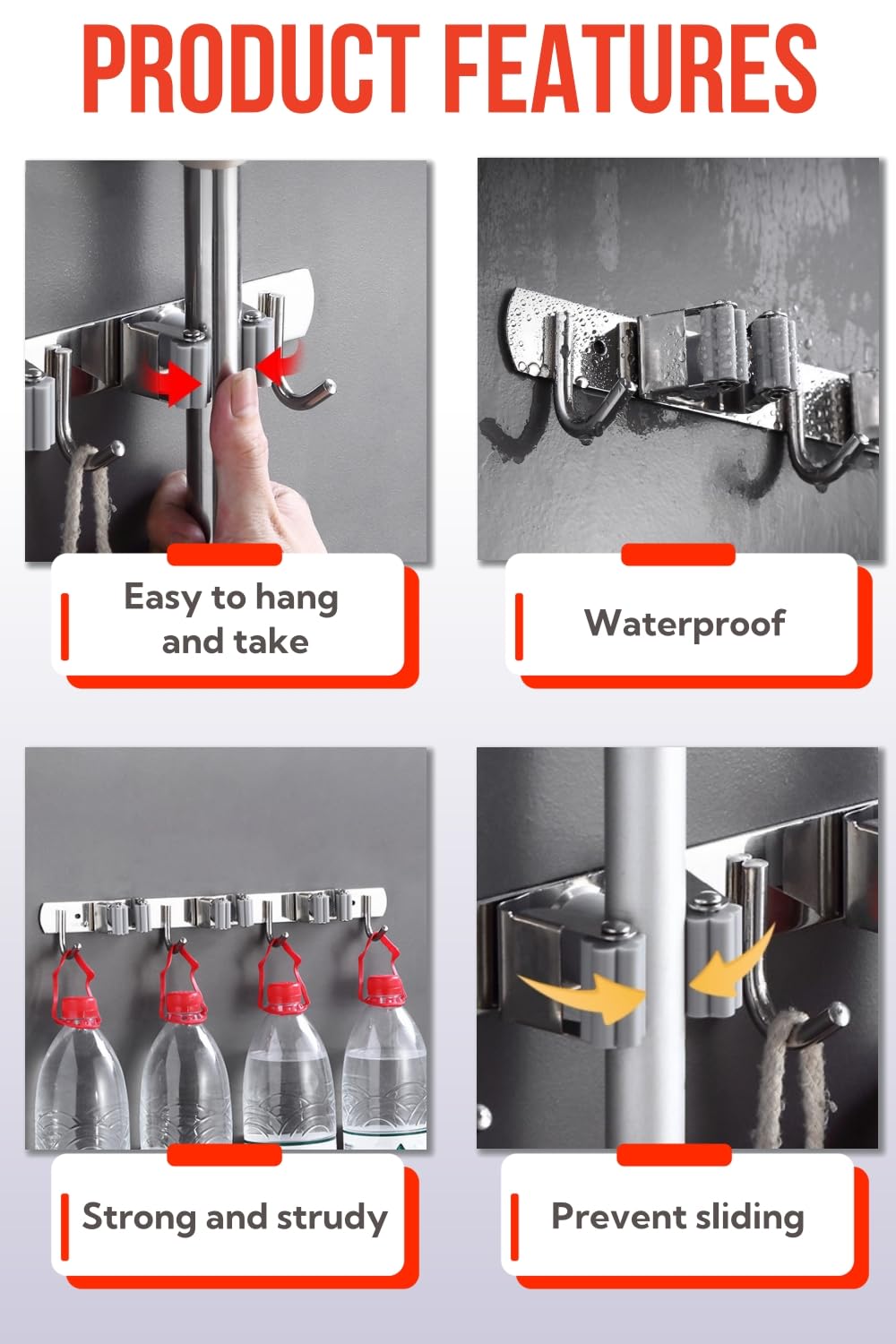 PRODUCT FEATURES

Easy to hang and take

Waterproof

Strong and strudy

Prevent sliding