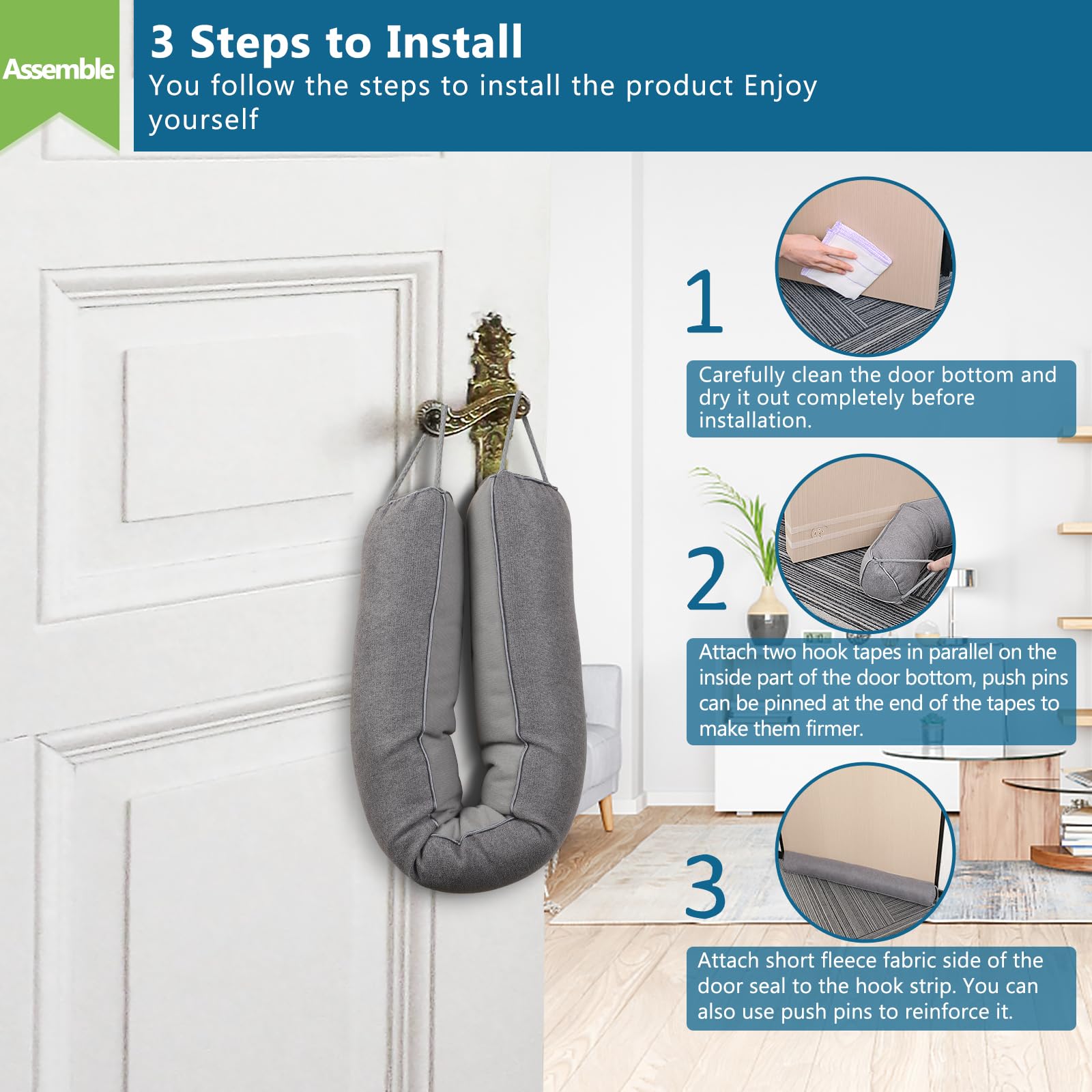 Assemble

3 Steps to Install

You follow the steps to install the product Enjoy yourself

1

Carefully clean the door bottom and dry it out completely before installation.

2

Attach two hook tapes in parallel on the inside part of the door bottom, push pins can be pinned at the end of the tapes to make them firmer.

3

Attach short fleece fabric side of the door seal to the hook strip. You can also use push pins to reinforce it.