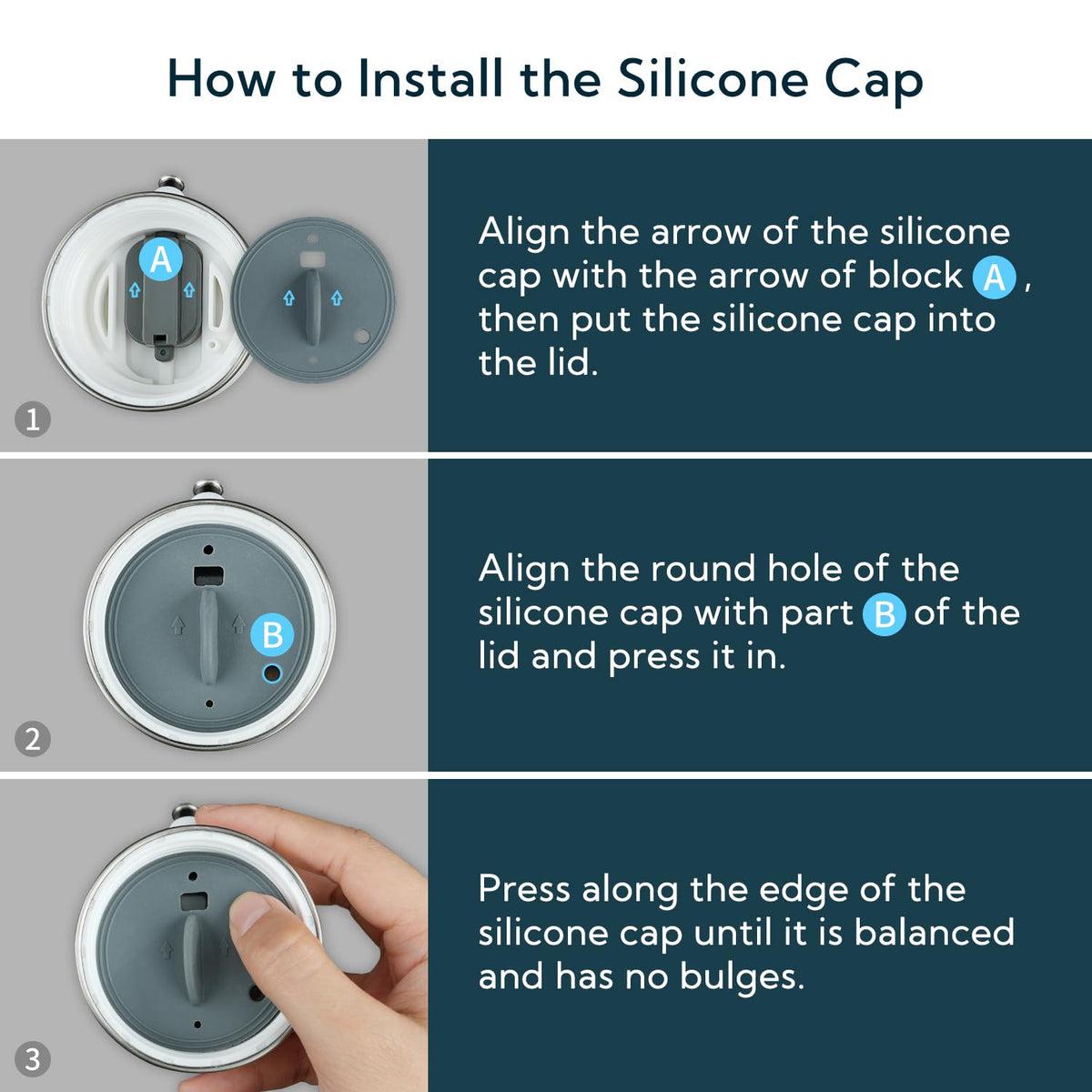 How to Install the Silicone Cap

A

1

Align the arrow of the silicone cap with the arrow of block A, then put the silicone cap into the lid.

B

2

Align the round hole of the silicone cap with part B of the lid and press it in.

3

Press along the edge of the silicone cap until it is balanced and has no bulges.