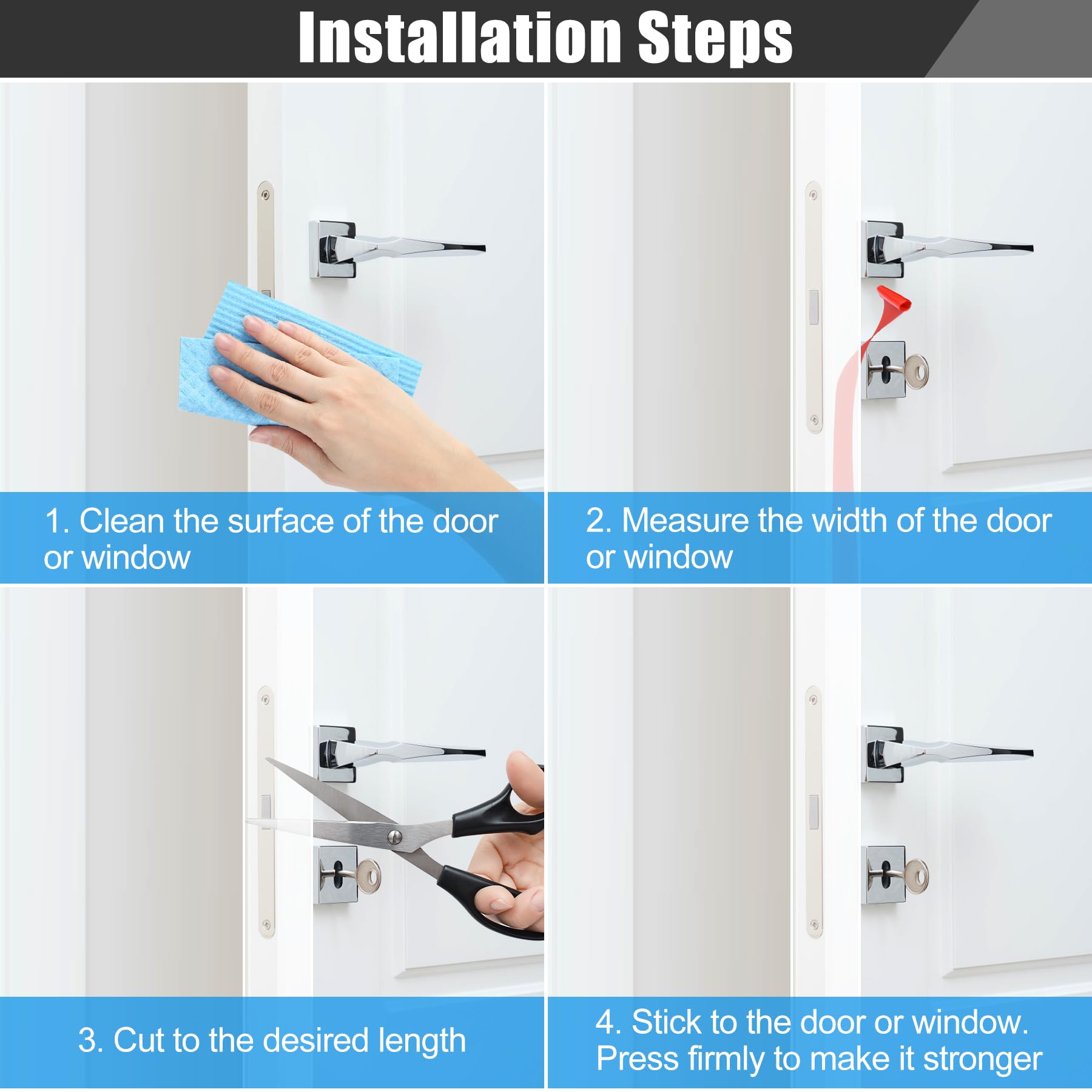 Installation Steps

1. Clean the surface of the door or window

2. Measure the width of the door or window

3. Cut to the desired length

4. Stick to the door or window. Press firmly to make it stronger