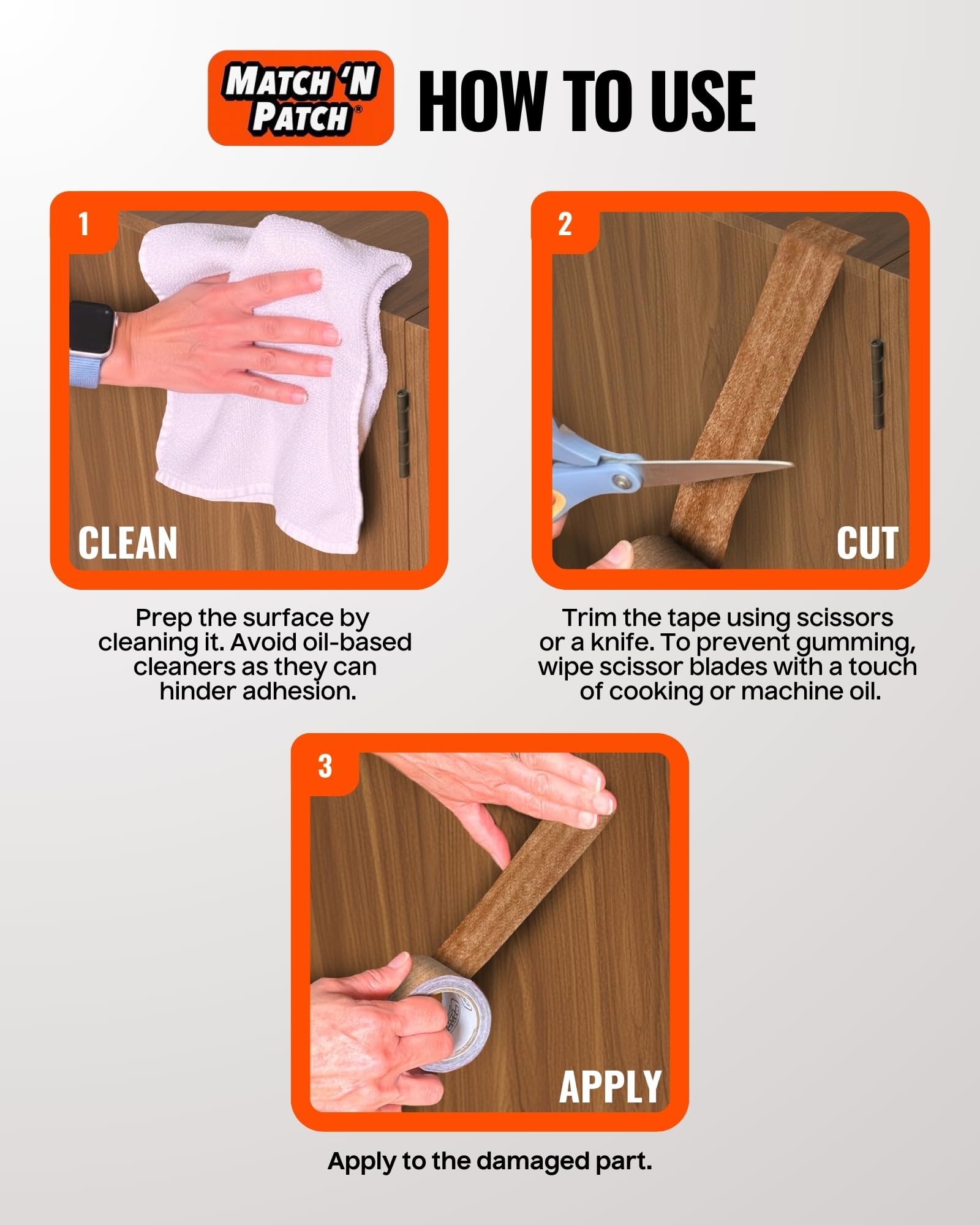 MATCH 'N PATCH®

HOW TO USE

1

CLEAN

Prep the surface by cleaning it. Avoid oil-based cleaners as they can hinder adhesion.

2

CUT

Trim the tape using scissors or a knife. To prevent gumming, wipe scissor blades with a touch of cooking or machine oil.

3

APPLY

Apply to the damaged part.