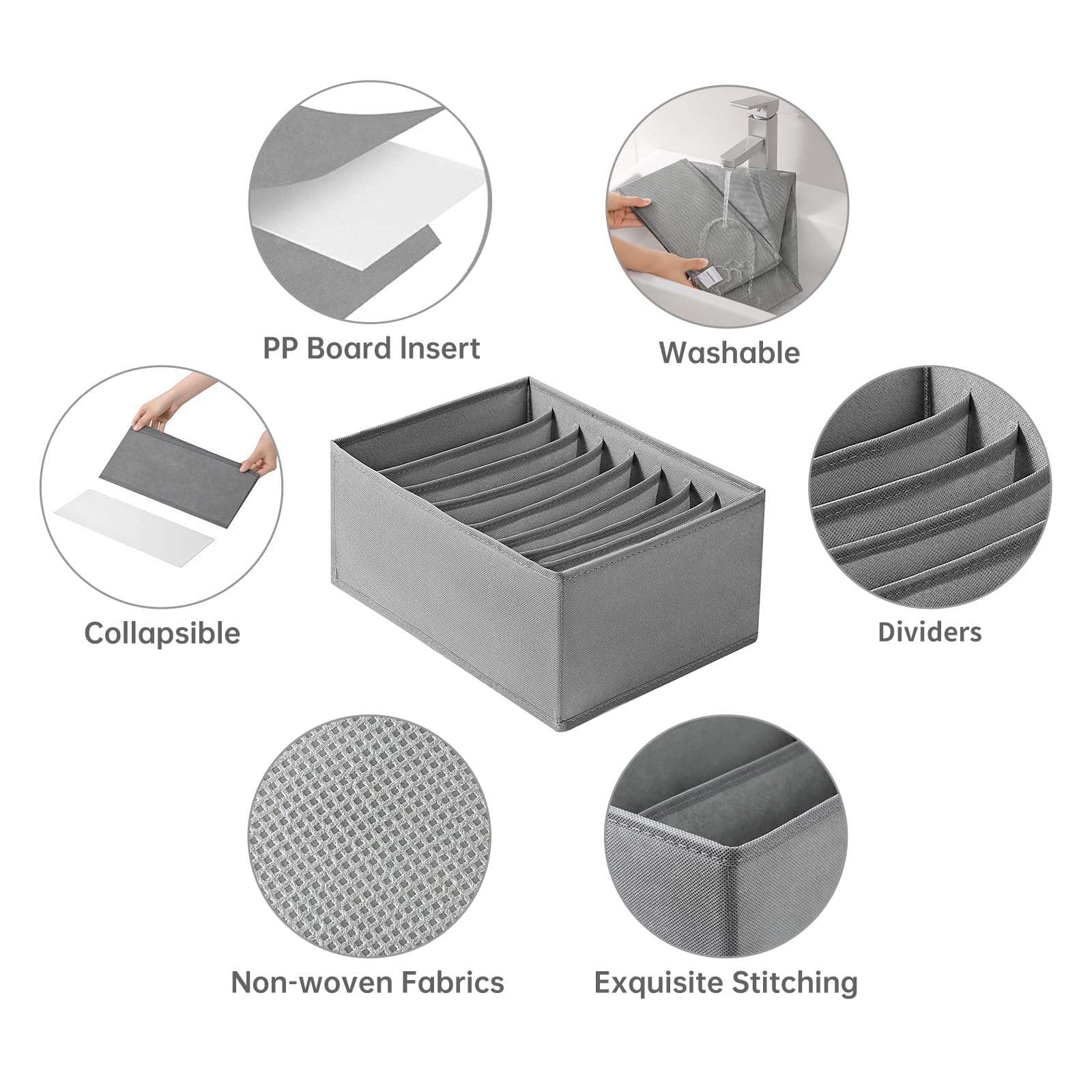 PP Board Insert

Washable

Collapsible

Dividers

Non-woven Fabrics

Exquisite Stitching