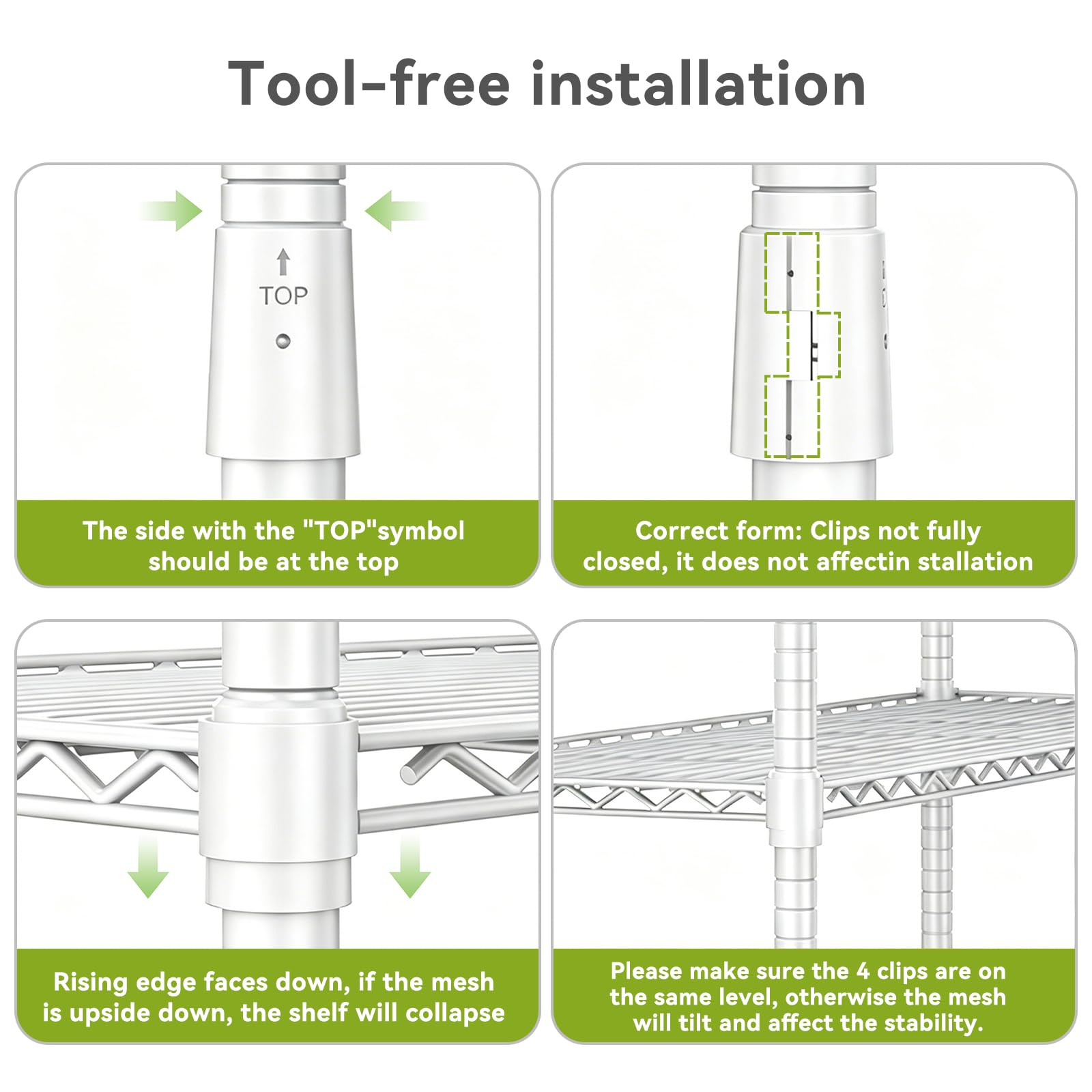 Tool-free installation

TOP

The side with the "TOP"symbol should be at the top

Correct form: Clips not fully closed, it does not affectin stallation

Rising edge faces down, if the mesh is upside down, the shelf will collapse

Please make sure the 4 clips are on the same level, otherwise the mesh will tilt and affect the stability.