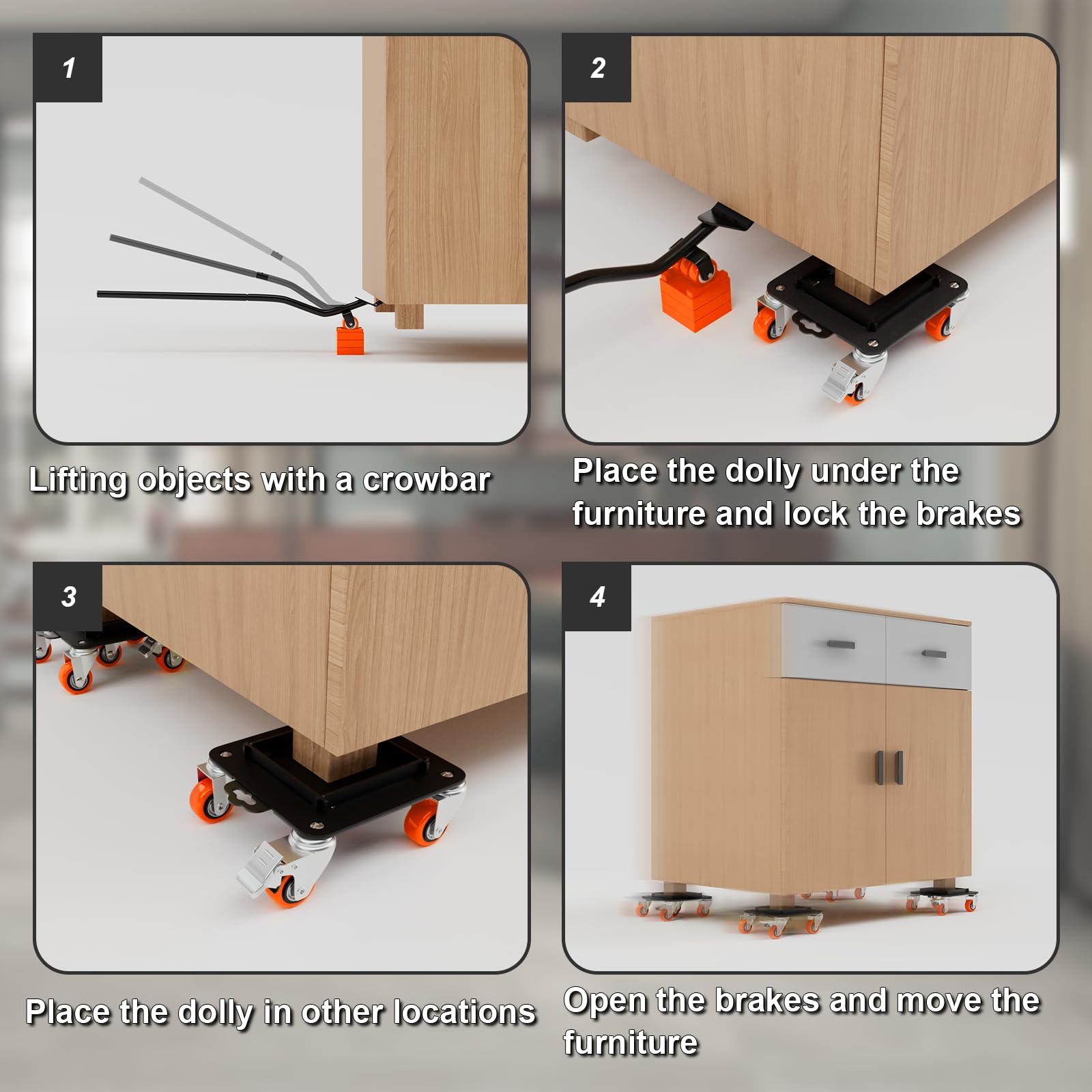 1

Lifting objects with a crowbar

2

Place the dolly under the furniture and lock the brakes

3

Place the dolly in other locations

4

Open the brakes and move the furniture