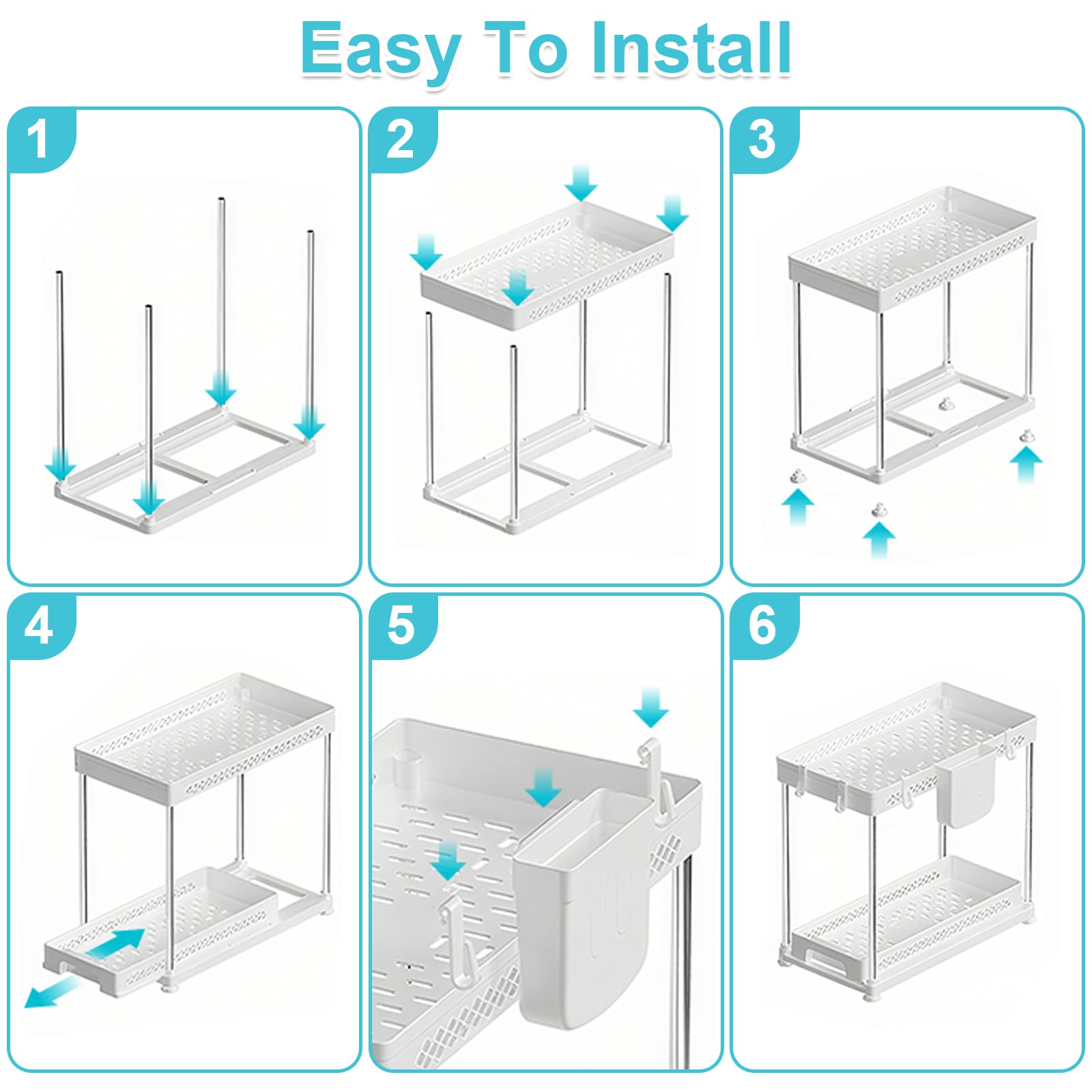 Easy To Install

1

2

3

4

5

6