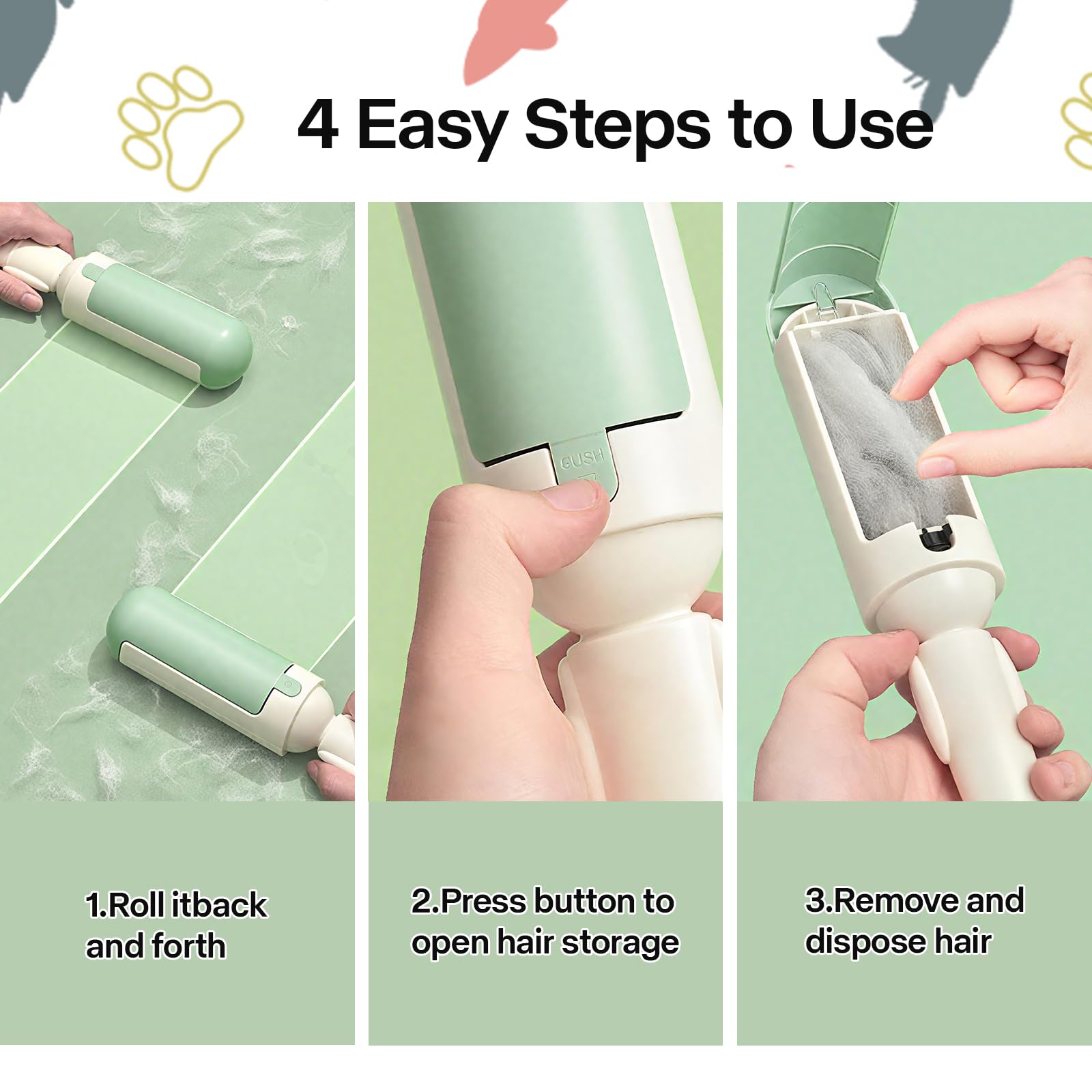 4 Easy Steps to Use

GUSH

1.Roll itback and forth

2.Press button to open hair storage

3.Remove and dispose hair